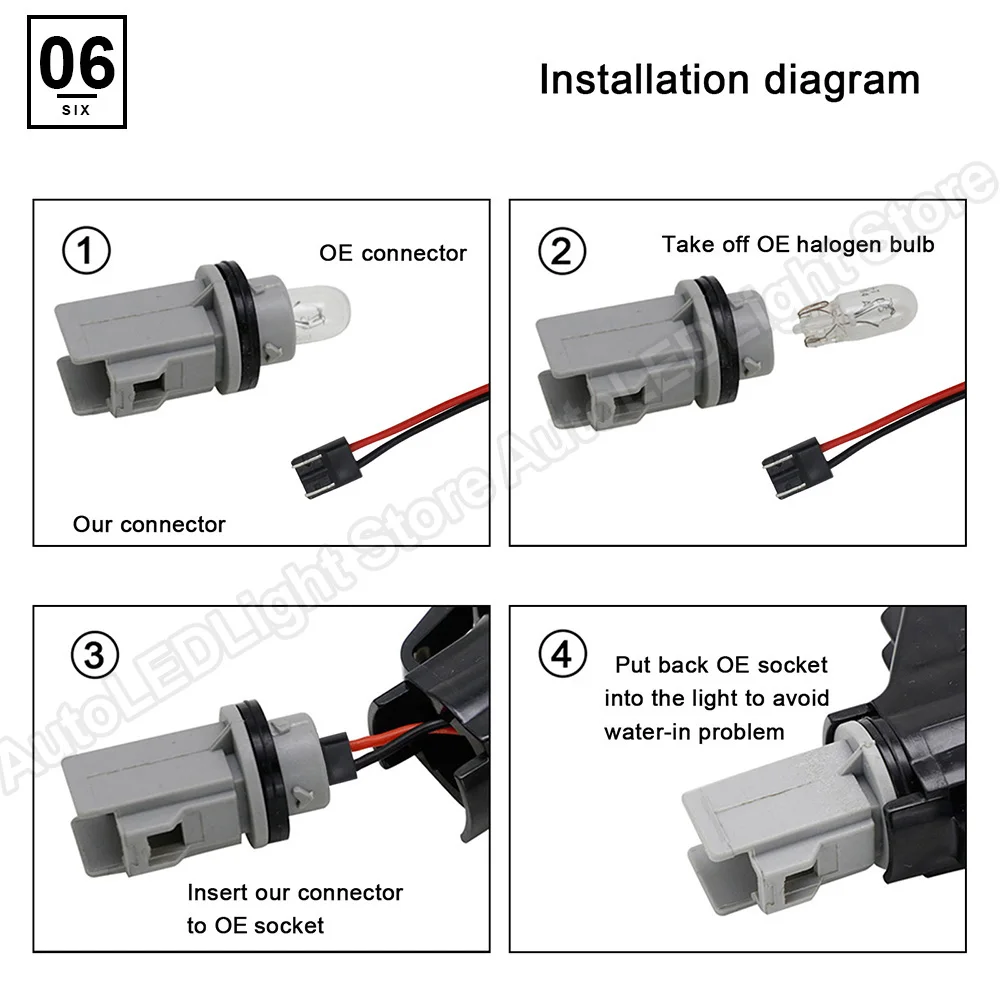 06
SIX

Installation diagram

①
OE connector
Our connector

②
Take off OE halogen bulb

③
Insert our connector to OE socket

④
Put back OE socket into the light to avoid water-in problem

AutoLEDLight Store AutoLEDLight Store