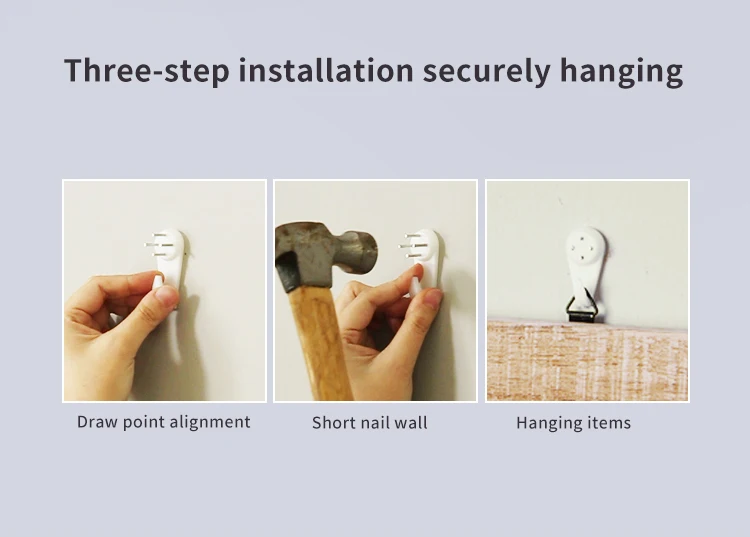 Three-step installation securely hanging

Draw point alignment

Short nail wall

Hanging items