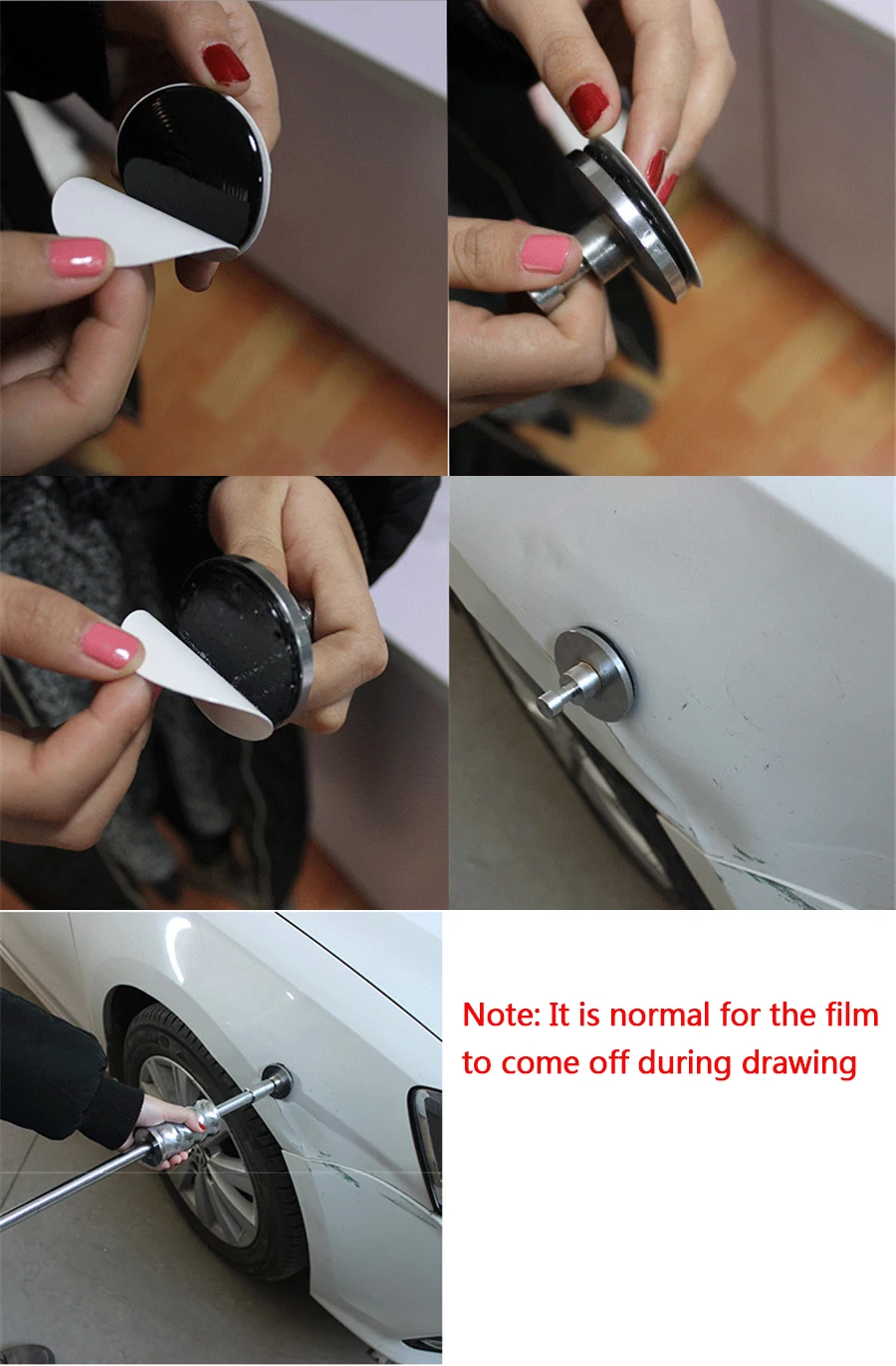 Note: It is normal for the film to come off during drawing