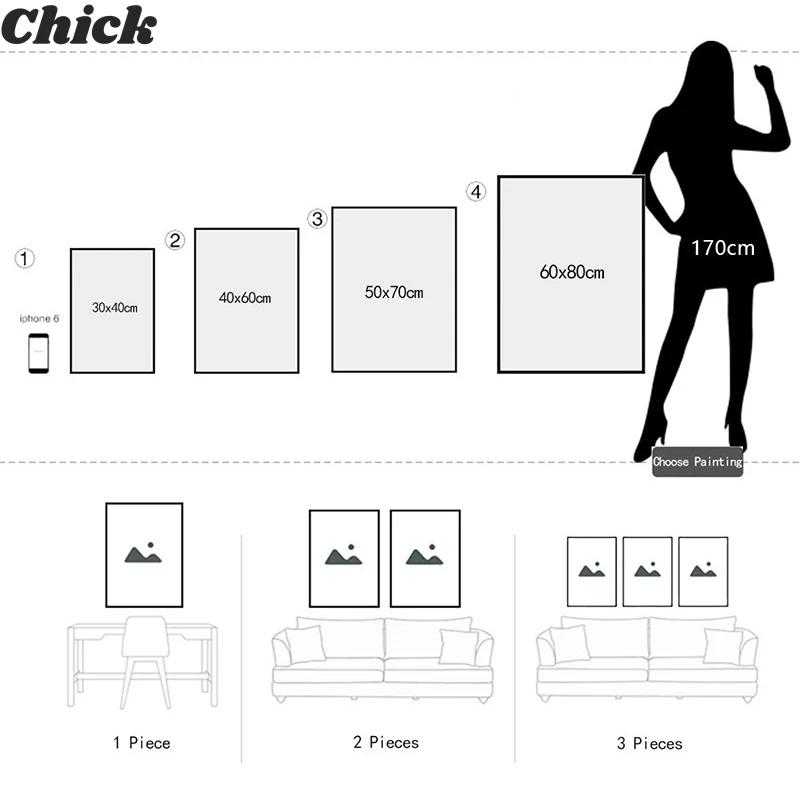 Chick

①
iphone 6
30x40cm
②
40x60cm
③
50x70cm
④
60x80cm
170cm

Choose Painting

1 Piece

2 Pieces

3 Pieces