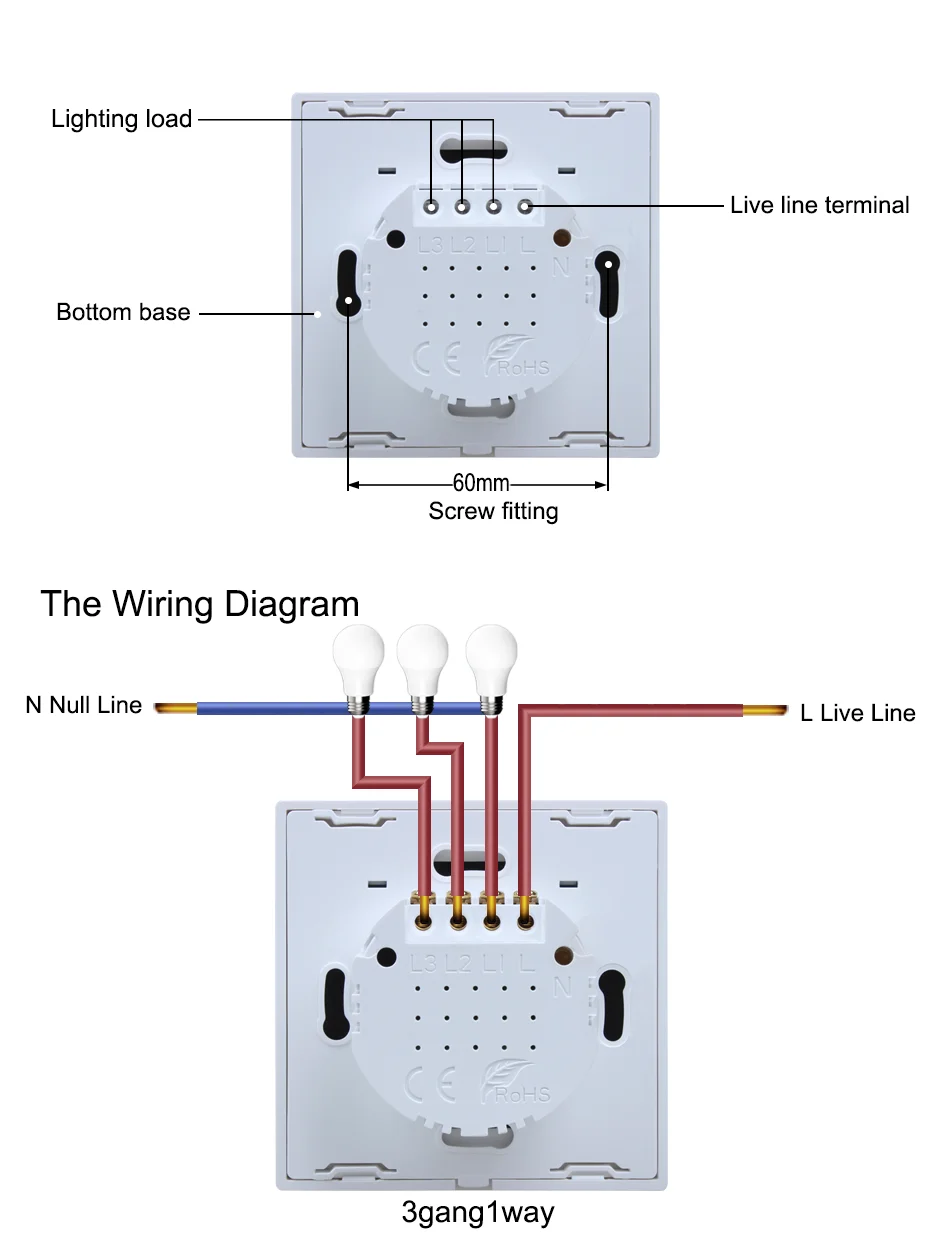 Lighting load

Live line terminal

L3 L2 L1 L

N

Bottom base

CE

RoHS

60mm

Screw fitting

The Wiring Diagram

N Null Line

L Live Line

L3 L2 L1 L

N

CE

RoHS

3gang1way