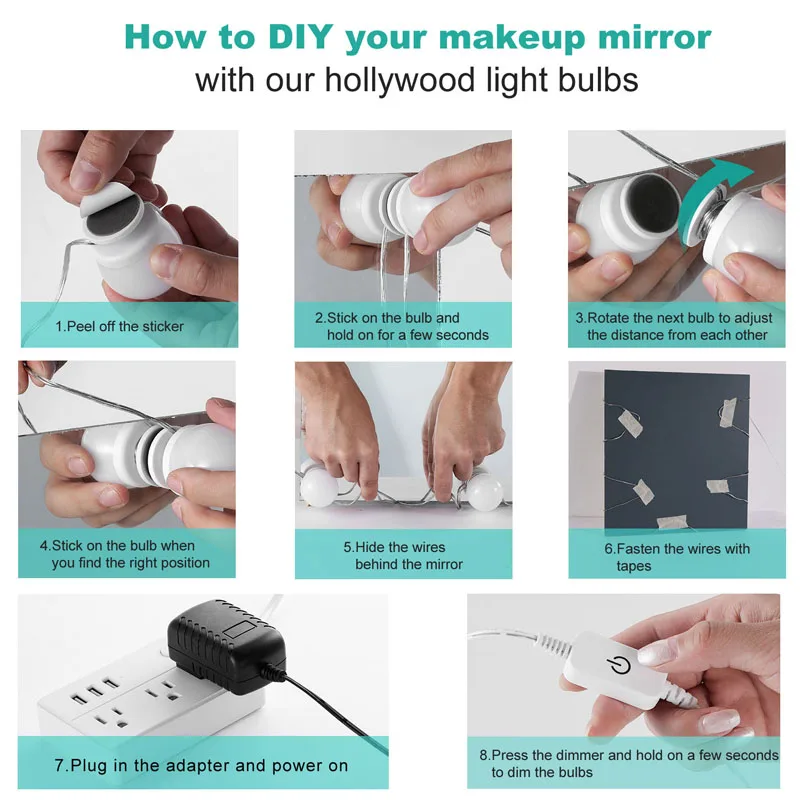 How to DIY your makeup mirror
with our hollywood light bulbs

1.Peel off the sticker

2.Stick on the bulb and hold on for a few seconds

3.Rotate the next bulb to adjust the distance from each other

4.Stick on the bulb when you find the right position

5.Hide the wires behind the mirror

6.Fasten the wires with tapes

7.Plug in the adapter and power on

8.Press the dimmer and hold on a few seconds to dim the bulbs