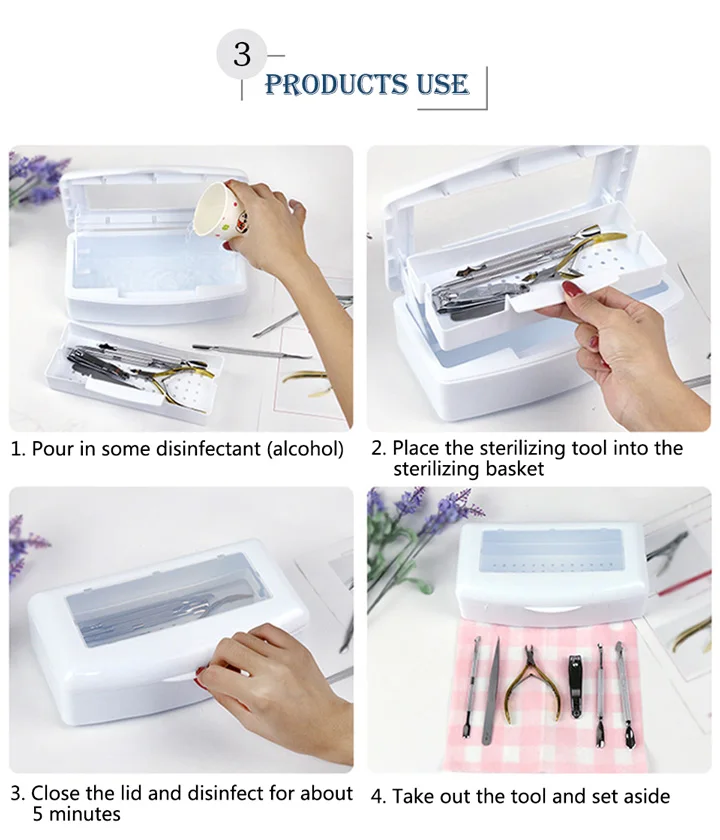 3

PRODUCTS USE

1. Pour in some disinfectant (alcohol)

2. Place the sterilizing tool into the sterilizing basket

3. Close the lid and disinfect for about 5 minutes

4. Take out the tool and set aside