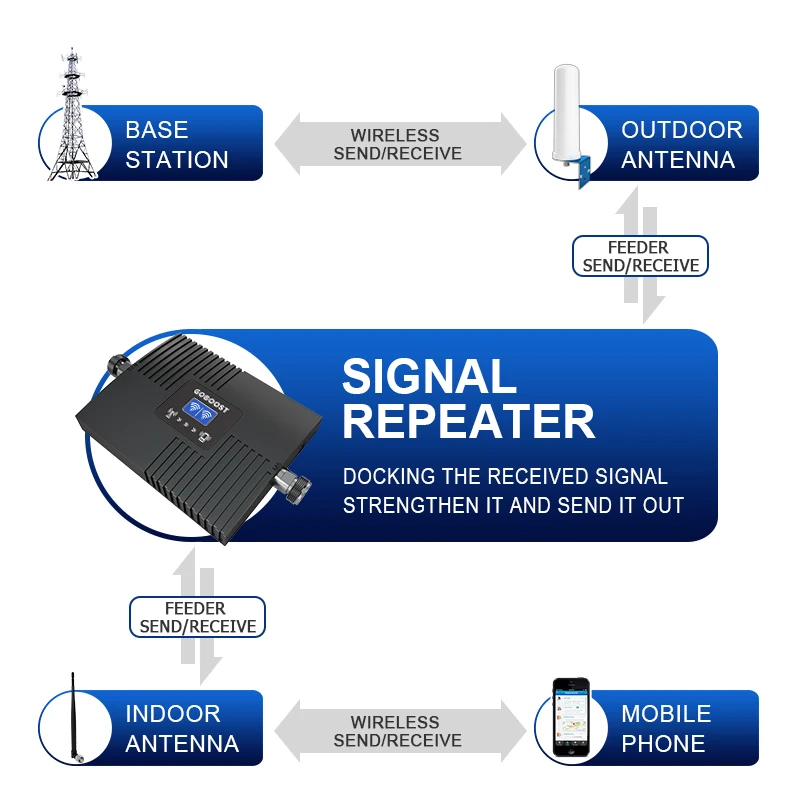 BASE STATION

WIRELESS SEND/RECEIVE

OUTDOOR ANTENNA

FEEDER SEND/RECEIVE

GOBOOST

SIGNAL REPEATER

DOCKING THE RECEIVED SIGNAL STRENGTHEN IT AND SEND IT OUT

FEEDER SEND/RECEIVE

INDOOR ANTENNA

WIRELESS SEND/RECEIVE

MOBILE PHONE