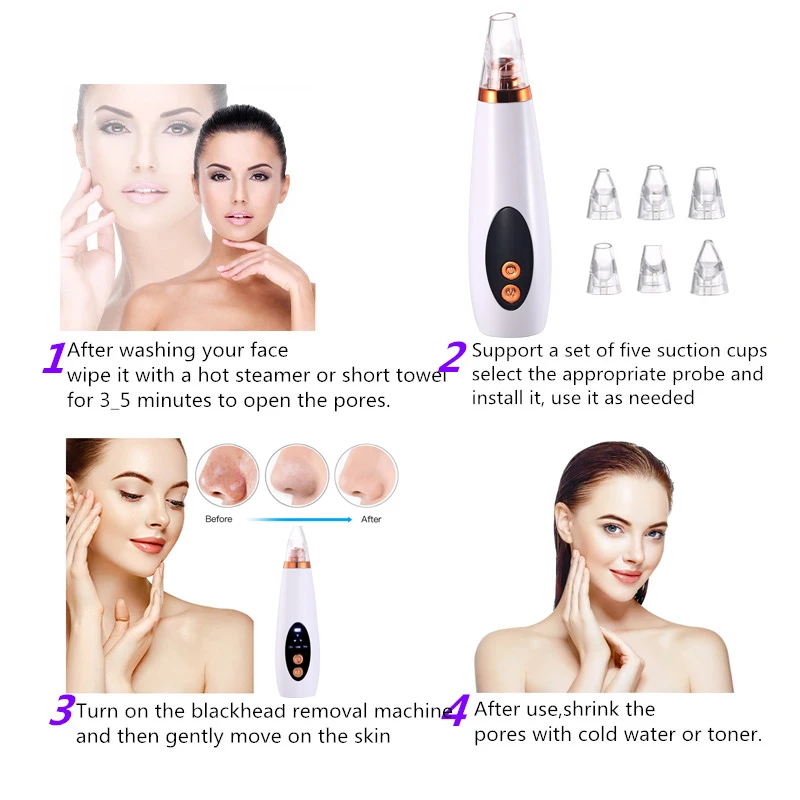 1 After washing your face wipe it with a hot steamer or short towel for 3_5 minutes to open the pores.

2 Support a set of five suction cups select the appropriate probe and install it, use it as needed

Before After

3 Turn on the blackhead removal machine and then gently move on the skin

4 After use,shrink the pores with cold water or toner.