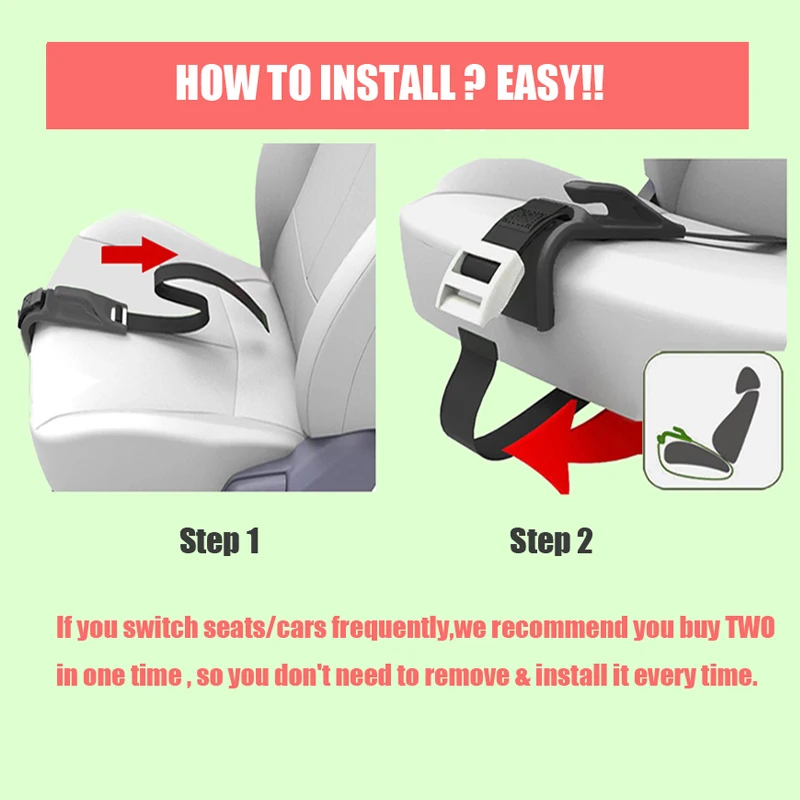 HOW TO INSTALL ? EASY!!

Step 1

Step 2

If you switch seats/cars frequently,we recommend you buy TWO in one time , so you don't need to remove & install it every time.