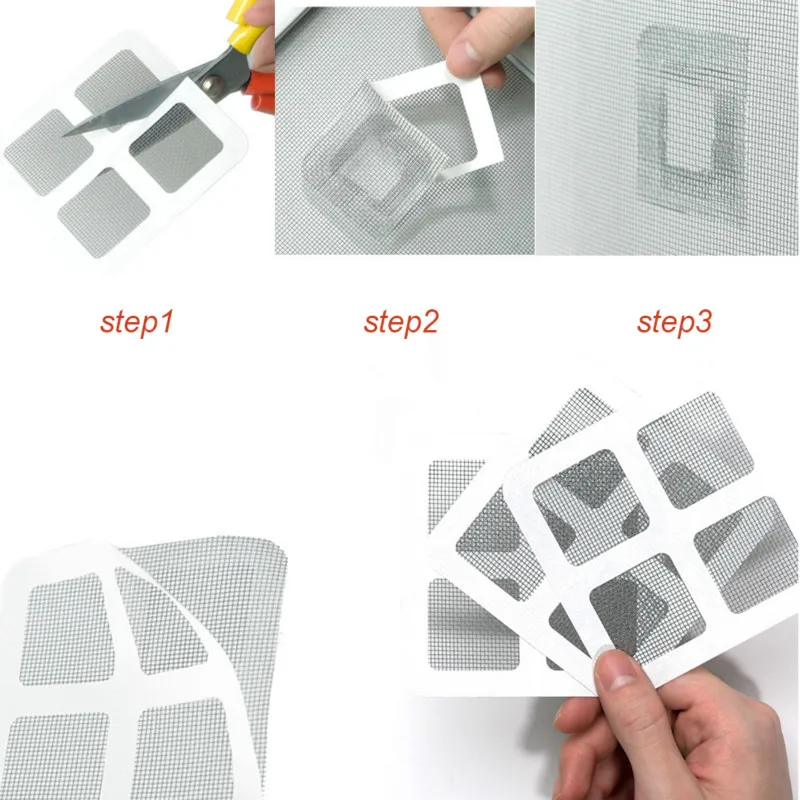 step1

step2

step3