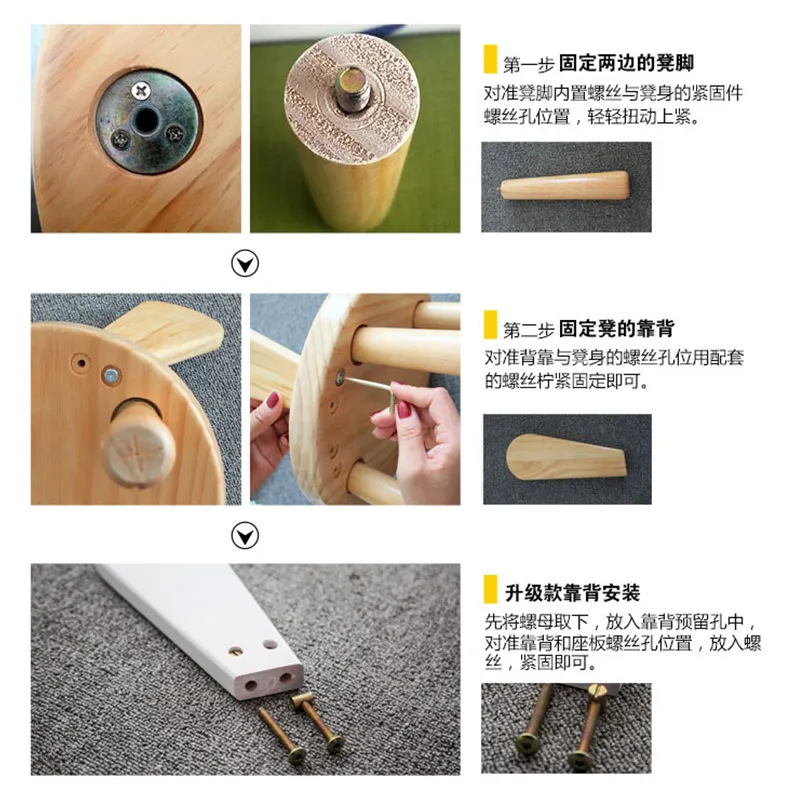 第一步 固定两边的凳脚
对准凳脚内置螺丝与凳身的紧固件螺丝孔位置，轻轻扭动上紧。

第二步 固定凳的靠背
对准背靠与凳身的螺丝孔位用配套的螺丝柠紧固定即可。

升级款靠背安装
先将螺母取下，放入靠背预留孔中，对准靠背和座板螺丝孔位置，放入螺丝，紧固即可。