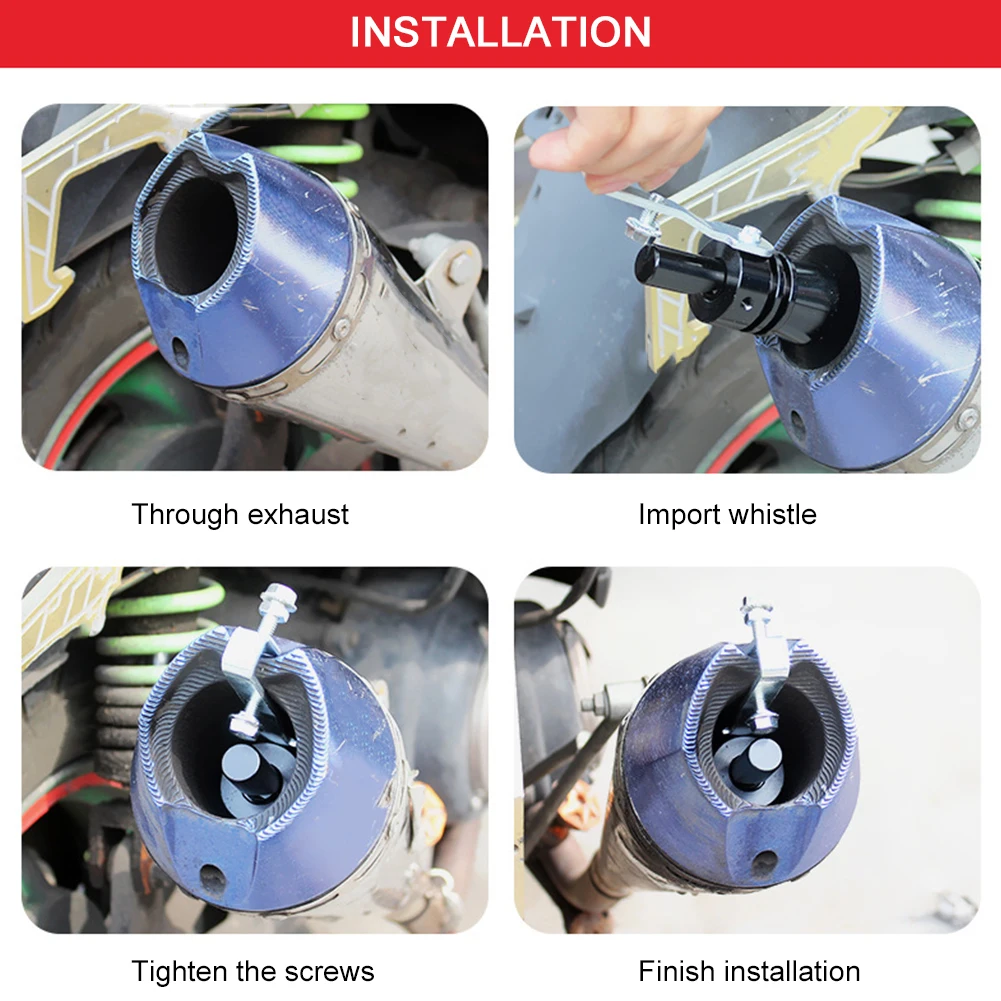 INSTALLATION

Through exhaust

Import whistle

Tighten the screws

Finish installation