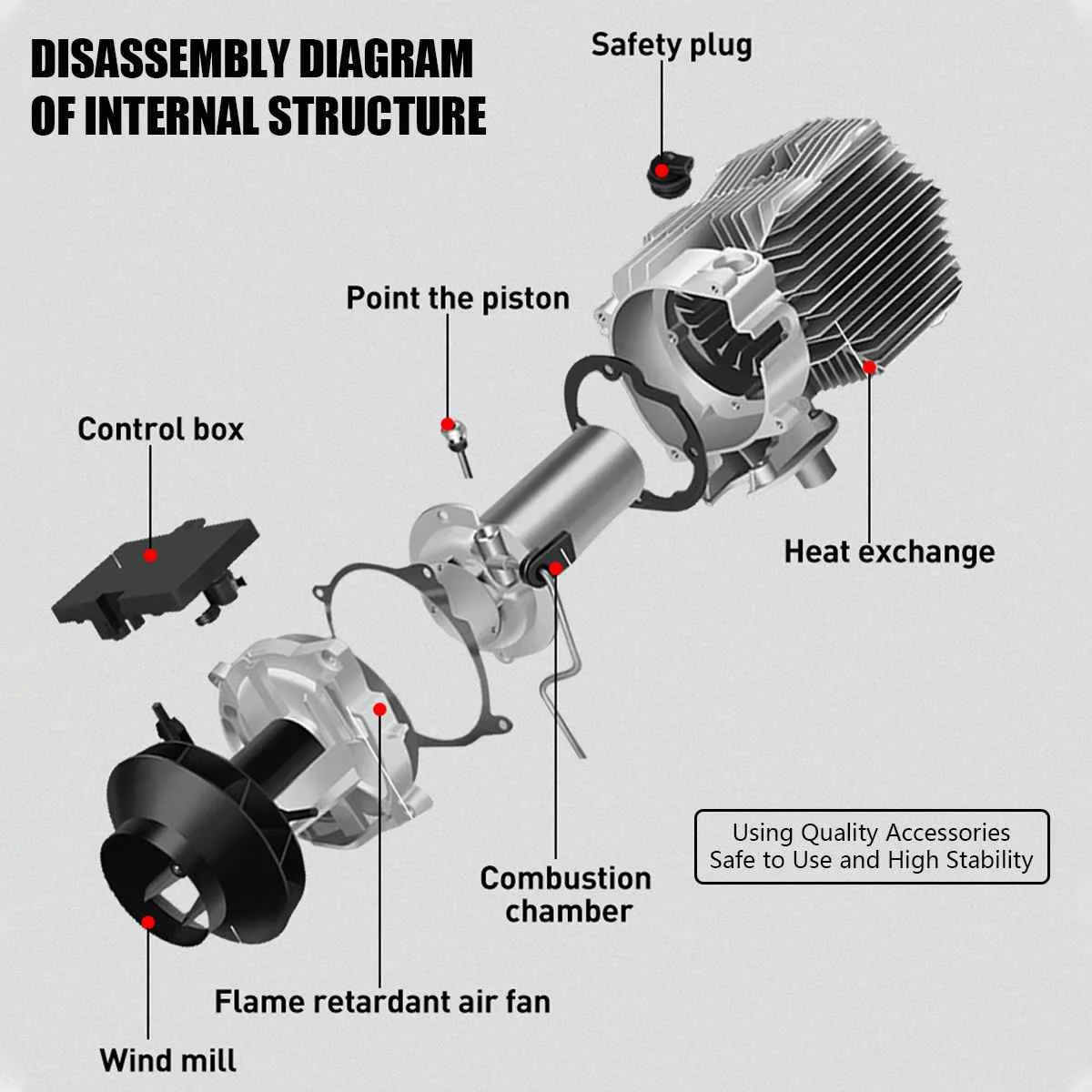 DISASSEMBLY DIAGRAM OF INTERNAL STRUCTURE

Safety plug

Point the piston

Control box

Heat exchange

Using Quality Accessories
Safe to Use and High Stability

Combustion chamber

Flame retardant air fan

Wind mill