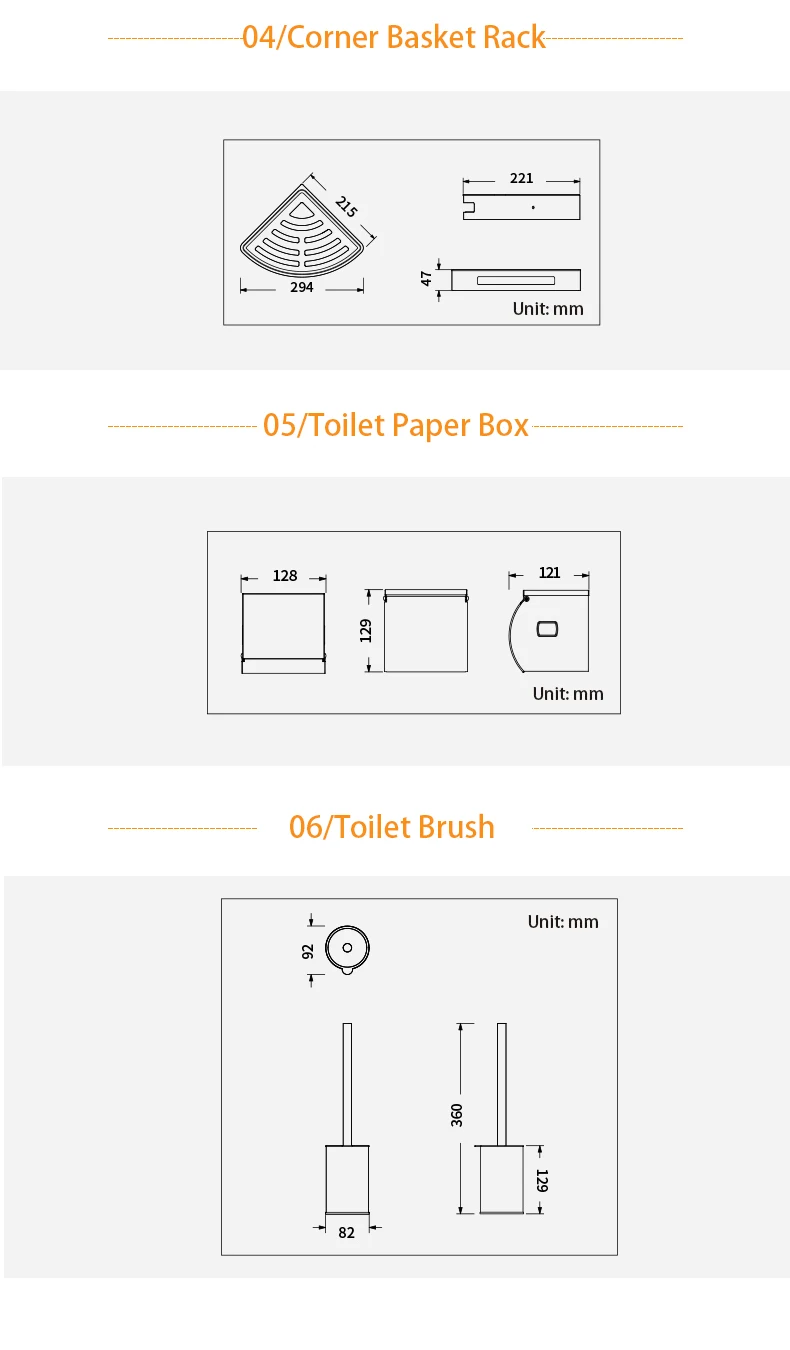 04/Corner Basket Rack

215
294
221
47
Unit: mm

05/Toilet Paper Box

128
129
121
Unit: mm

06/Toilet Brush

Unit: mm
92
360
129
82