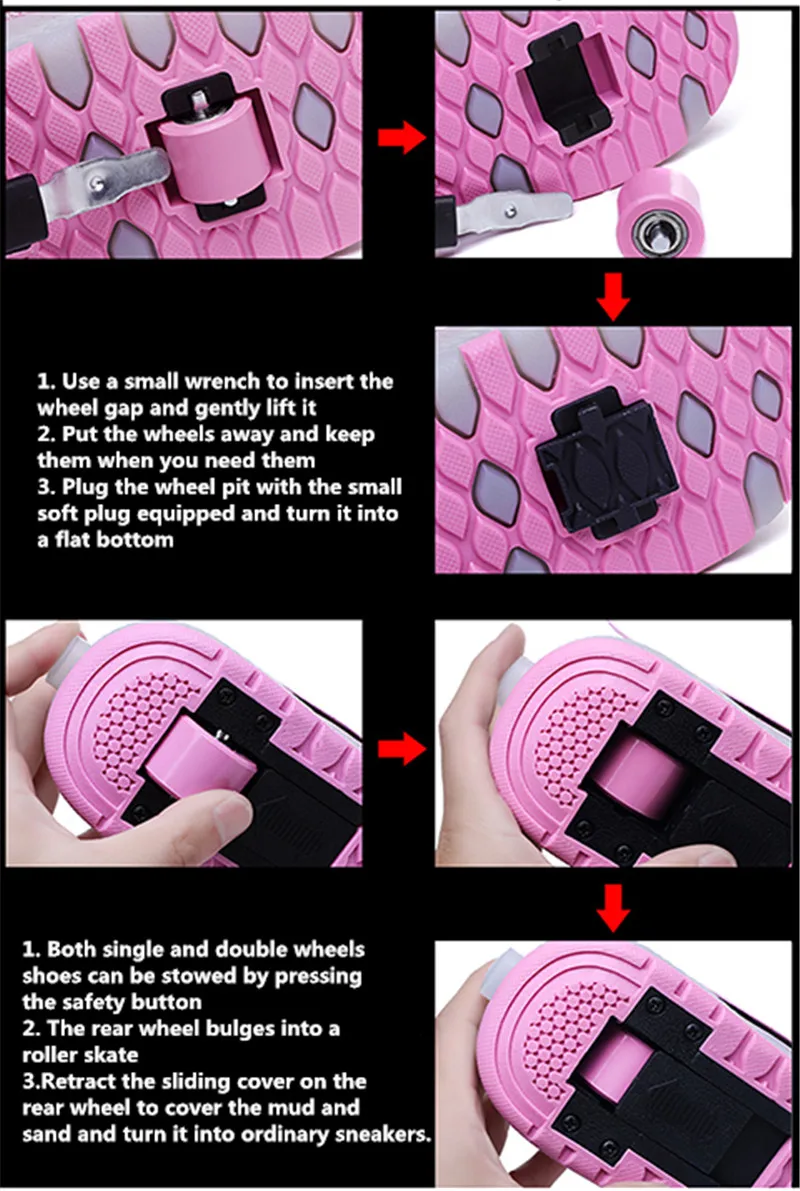 1. Use a small wrench to insert the wheel gap and gently lift it
2. Put the wheels away and keep them when you need them
3. Plug the wheel pit with the small soft plug equipped and turn it into a flat bottom

1. Both single and double wheels shoes can be stowed by pressing the safety button
2. The rear wheel bulges into a roller skate
3.Retract the sliding cover on the rear wheel to cover the mud and sand and turn it into ordinary sneakers.