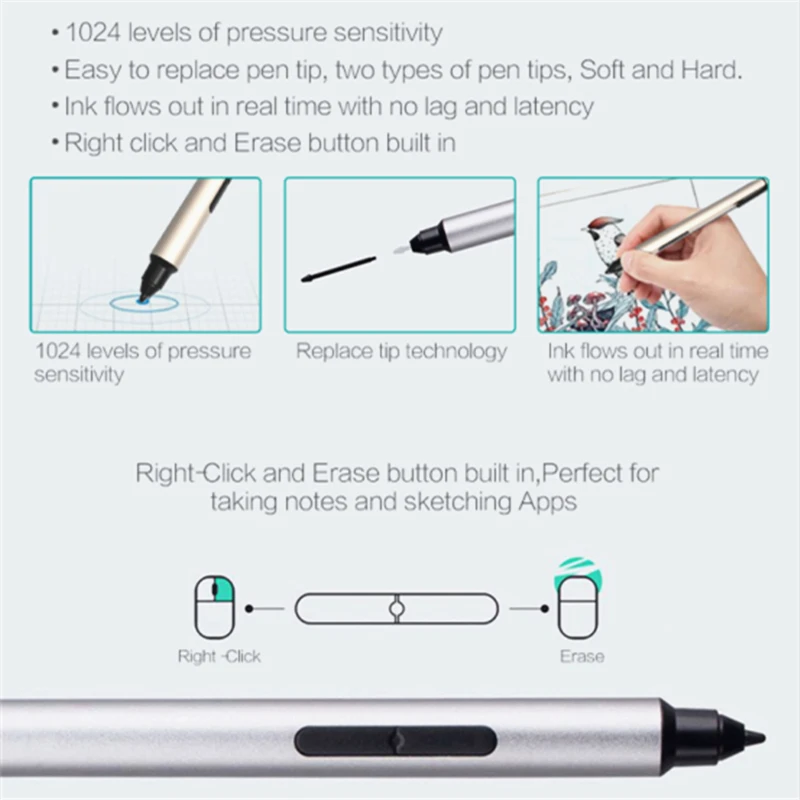 • 1024 levels of pressure sensitivity
• Easy to replace pen tip, two types of pen tips, Soft and Hard.
• Ink flows out in real time with no lag and latency
• Right click and Erase button built in

1024 levels of pressure sensitivity

Replace tip technology

Ink flows out in real time with no lag and latency

Right-Click and Erase button built in,Perfect for taking notes and sketching Apps

Right -Click

Erase