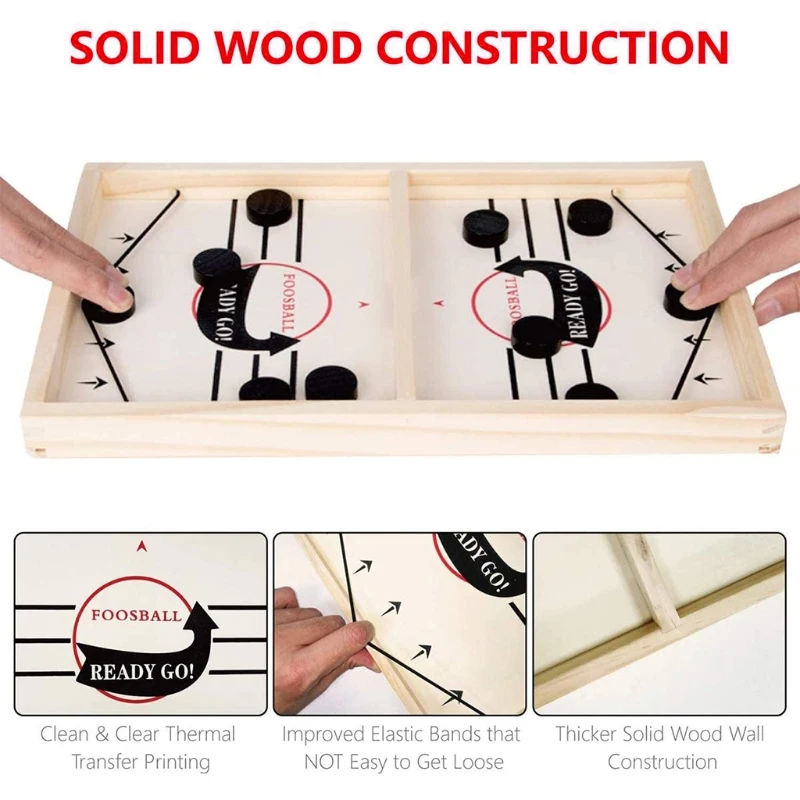 SOLID WOOD CONSTRUCTION

FOOSBALL
ADY GO!

OSBALL
READY GO!

FOOSBALL
READY GO!

ADY GO!

Clean & Clear Thermal Transfer Printing

Improved Elastic Bands that NOT Easy to Get Loose

Thicker Solid Wood Wall Construction