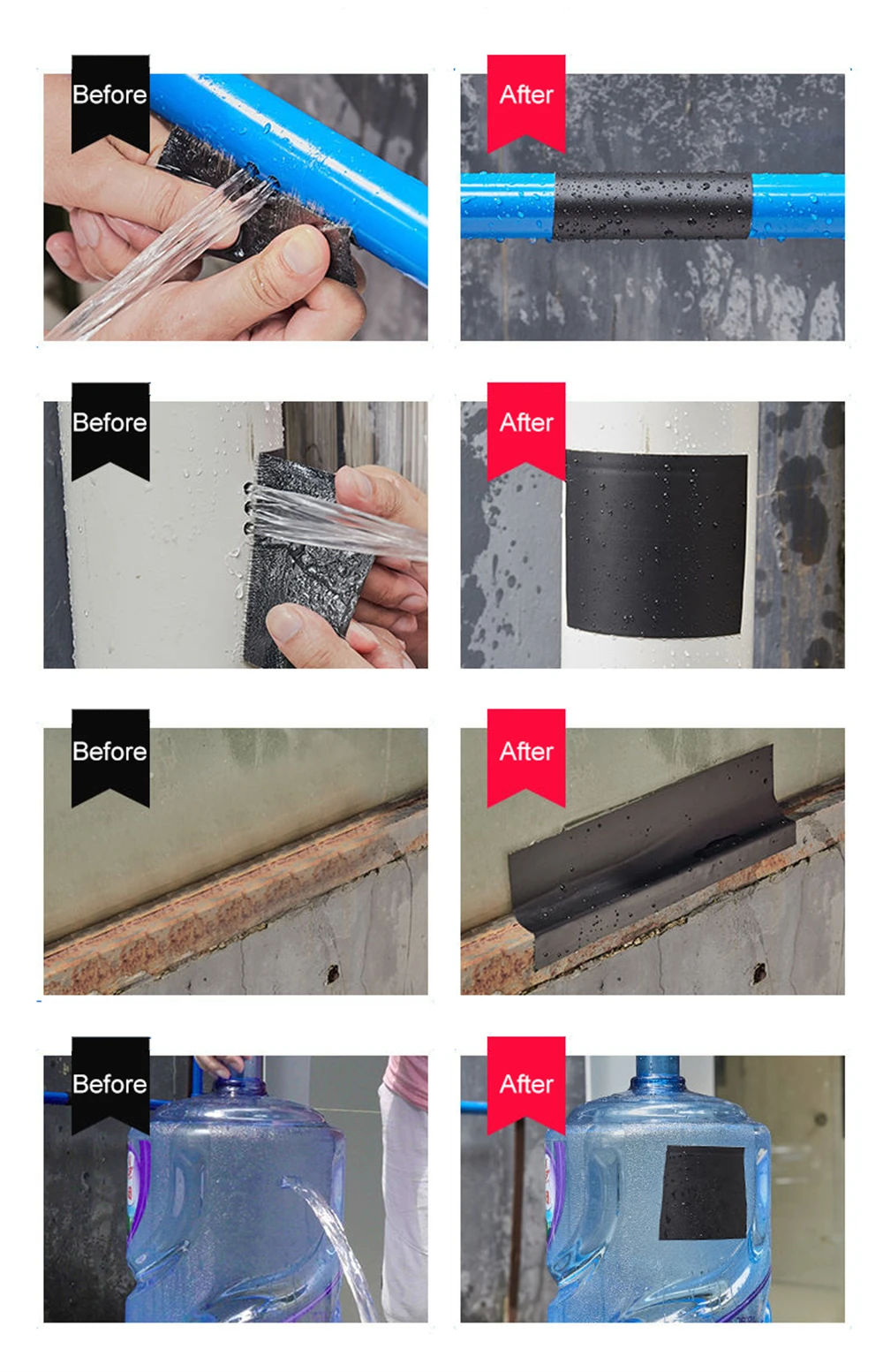 Before

After

Before

After

Before

After

Before

After