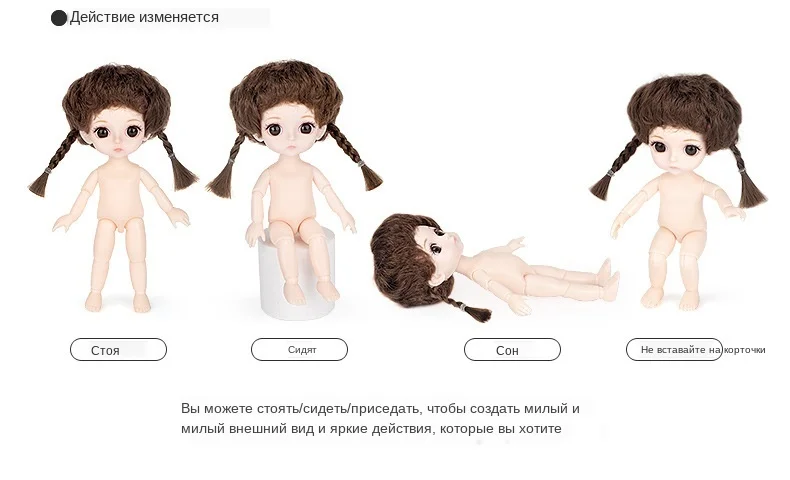 Действие изменяется

Стоя

Сидят

Сон

Не вставайте на корточки

Вы можете стоять/сидеть/приседать, чтобы создать милый и милый внешний вид и яркие действия, которые вы хотите