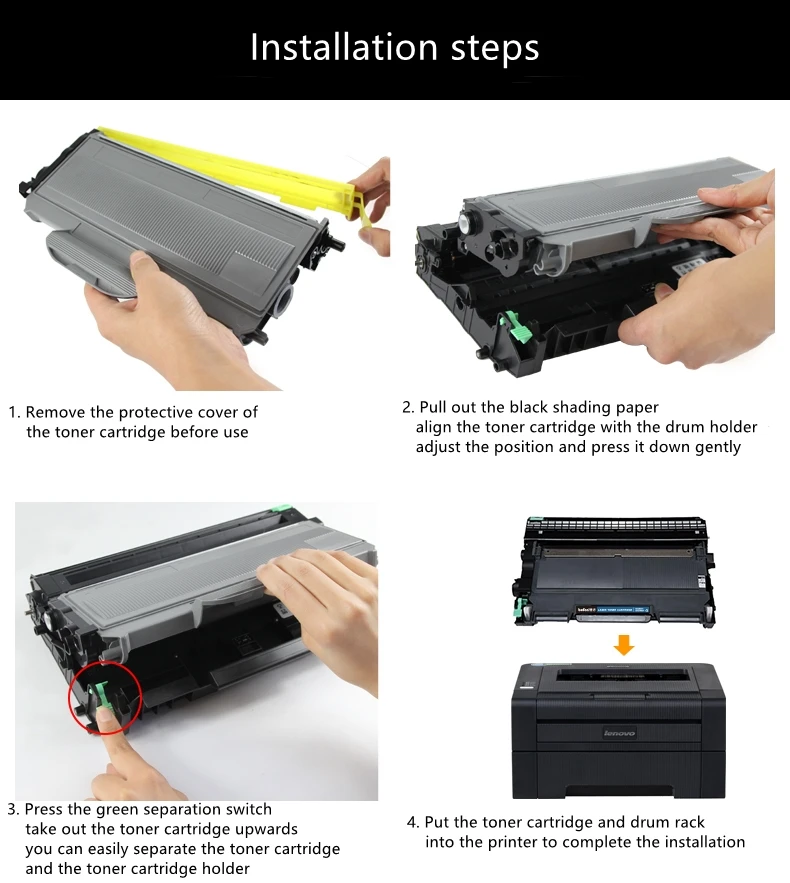 Installation steps

1. Remove the protective cover of the toner cartridge before use

2. Pull out the black shading paper align the toner cartridge with the drum holder adjust the position and press it down gently

3. Press the green separation switch take out the toner cartridge upwards you can easily separate the toner cartridge and the toner cartridge holder

lenovo

4. Put the toner cartridge and drum rack into the printer to complete the installation