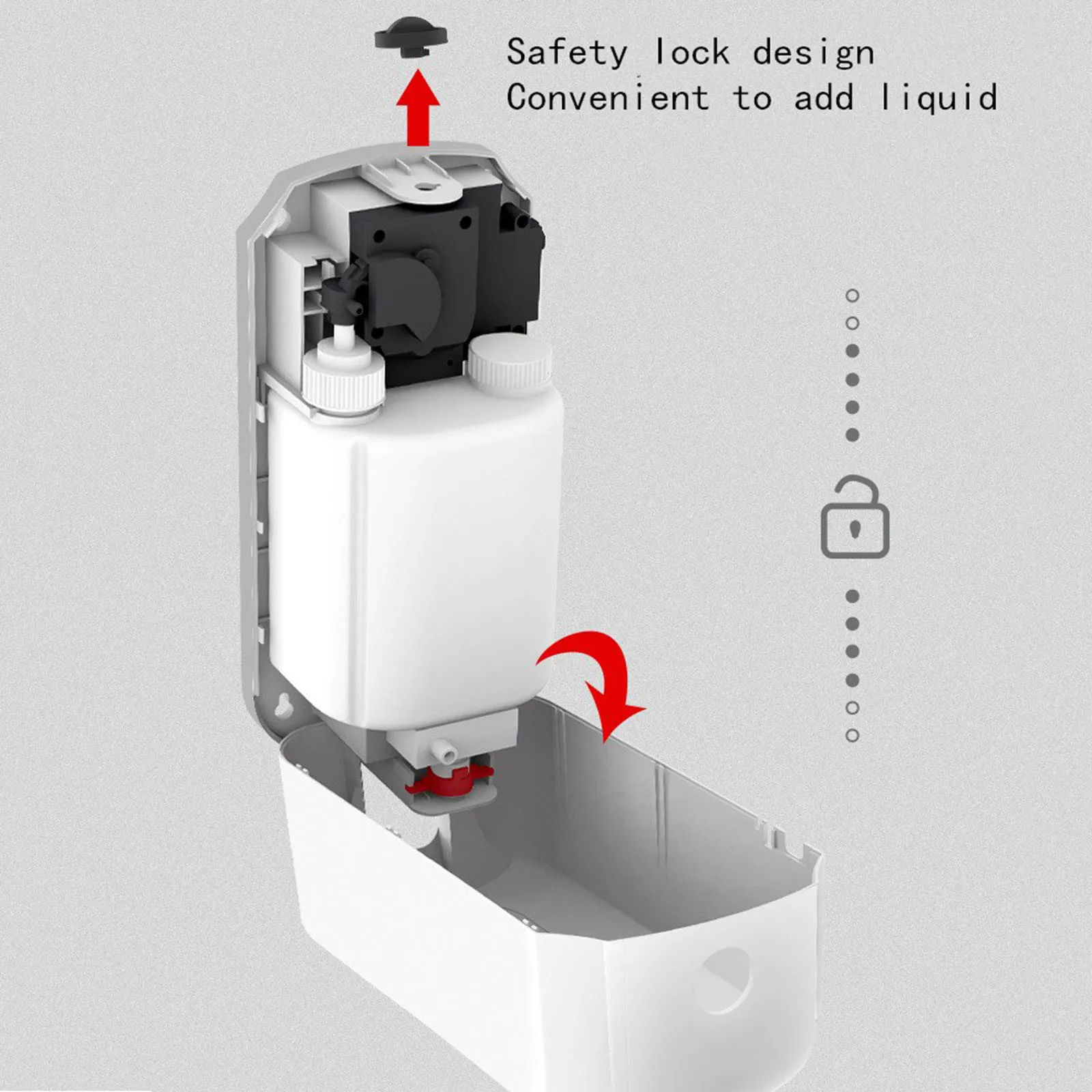 Safety lock design
Convenient to add liquid