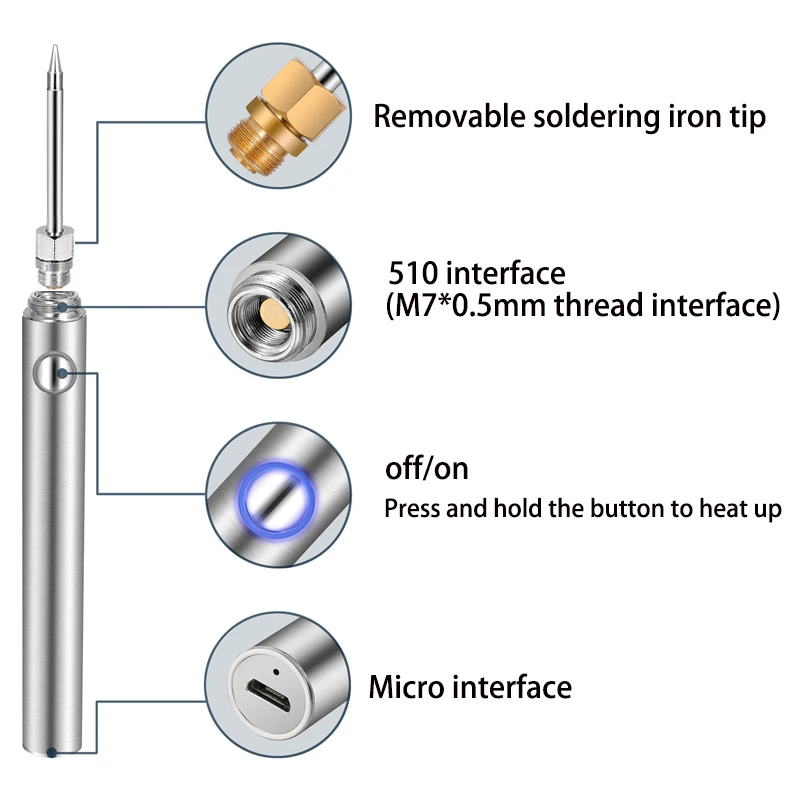 Removable soldering iron tip

510 interface
(M7*0.5mm thread interface)

off/on
Press and hold the button to heat up

Micro interface