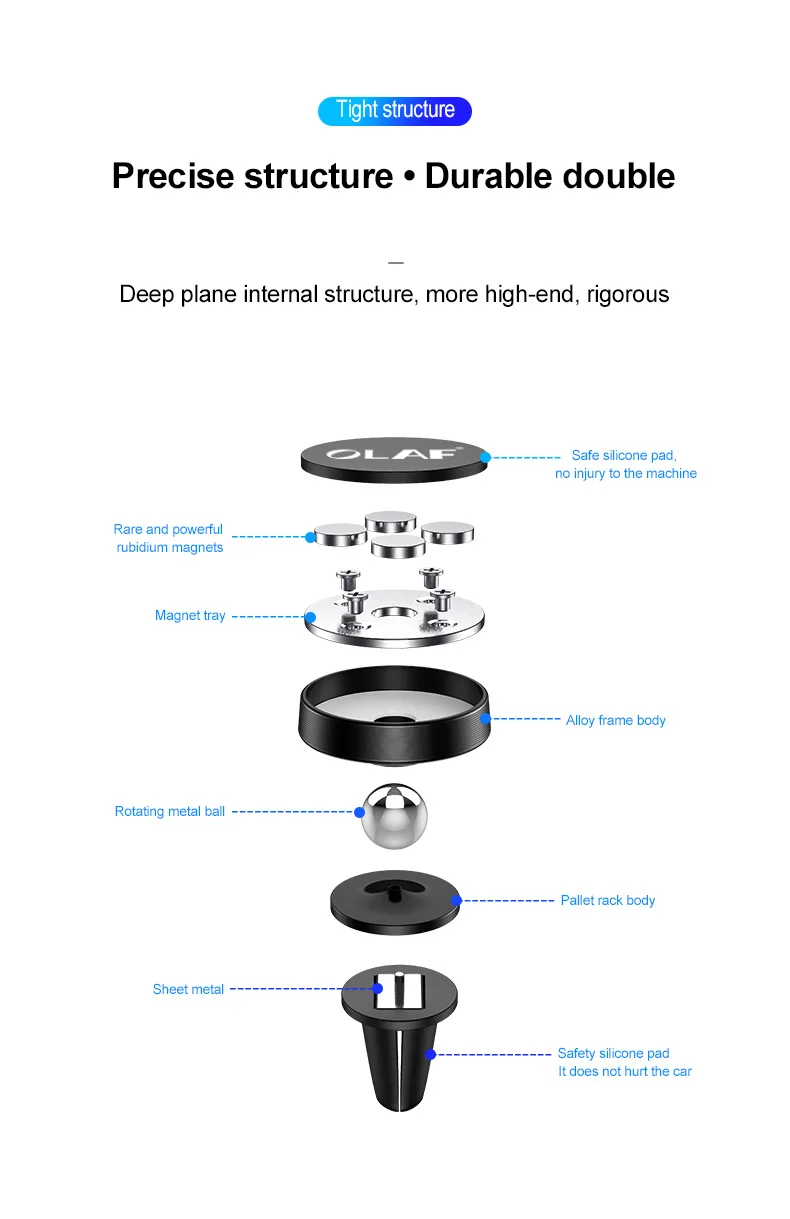 Tight structure

Precise structure • Durable double

—

Deep plane internal structure, more high-end, rigorous

OLAF

Safe silicone pad, no injury to the machine

Rare and powerful rubidium magnets

Magnet tray

Alloy frame body

Rotating metal ball

Pallet rack body

Sheet metal

Safety silicone pad
It does not hurt the car