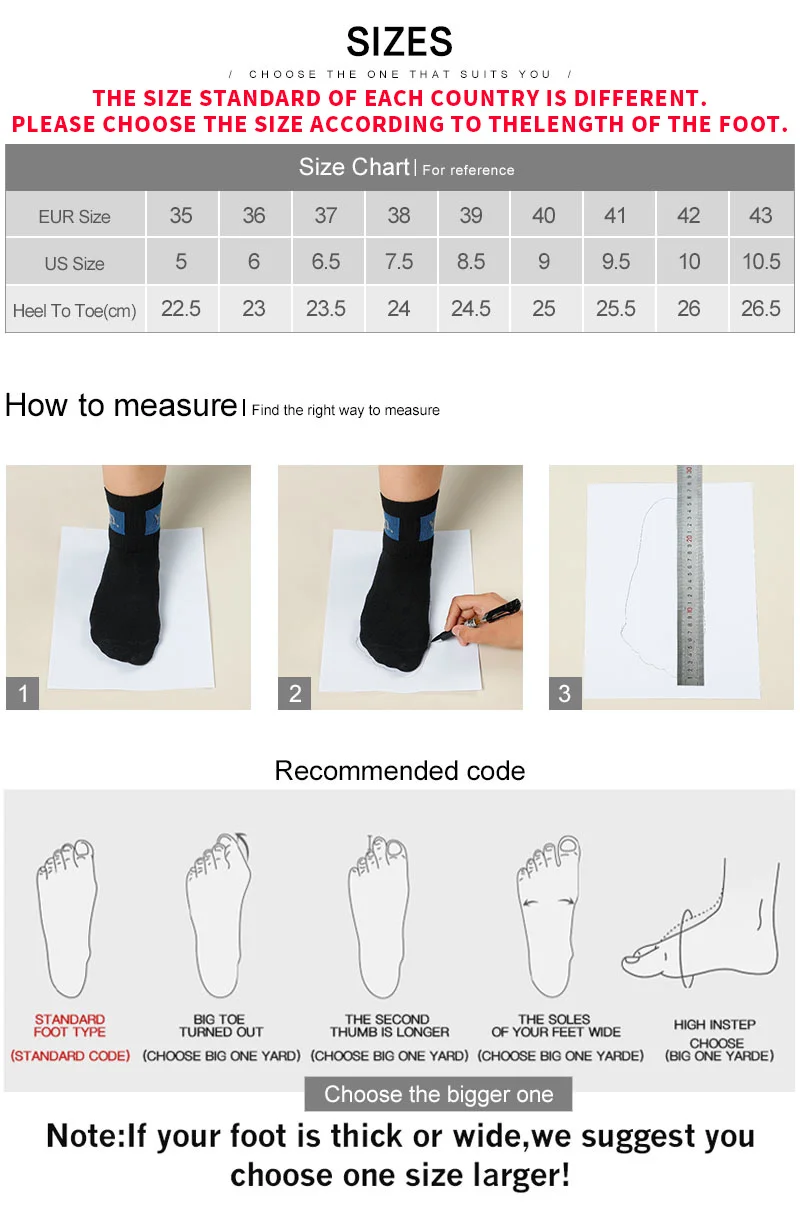 SIZES

/ CHOOSE THE ONE THAT SUITS YOU /

THE SIZE STANDARD OF EACH COUNTRY IS DIFFERENT.
PLEASE CHOOSE THE SIZE ACCORDING TO THELENGTH OF THE FOOT.

Size Chart | For reference

| EUR Size | 35 | 36 | 37 | 38 | 39 | 40 | 41 | 42 | 43 |
|---|---|---|---|---|---|---|---|---|---|
| US Size | 5 | 6 | 6.5 | 7.5 | 8.5 | 9 | 9.5 | 10 | 10.5 |
| Heel To Toe(cm) | 22.5 | 23 | 23.5 | 24 | 24.5 | 25 | 25.5 | 26 | 26.5 |

How to measure | Find the right way to measure

1

2

3

Recommended code

STANDARD FOOT TYPE
(STANDARD CODE)

BIG TOE TURNED OUT
(CHOOSE BIG ONE YARD)

THE SECOND THUMB IS LONGER
(CHOOSE BIG ONE YARD)

THE SOLES OF YOUR FEET WIDE
(CHOOSE BIG ONE YARDE)

HIGH INSTEP
CHOOSE
(BIG ONE YARDE)

Choose the bigger one

Note:If your foot is thick or wide,we suggest you choose one size larger!