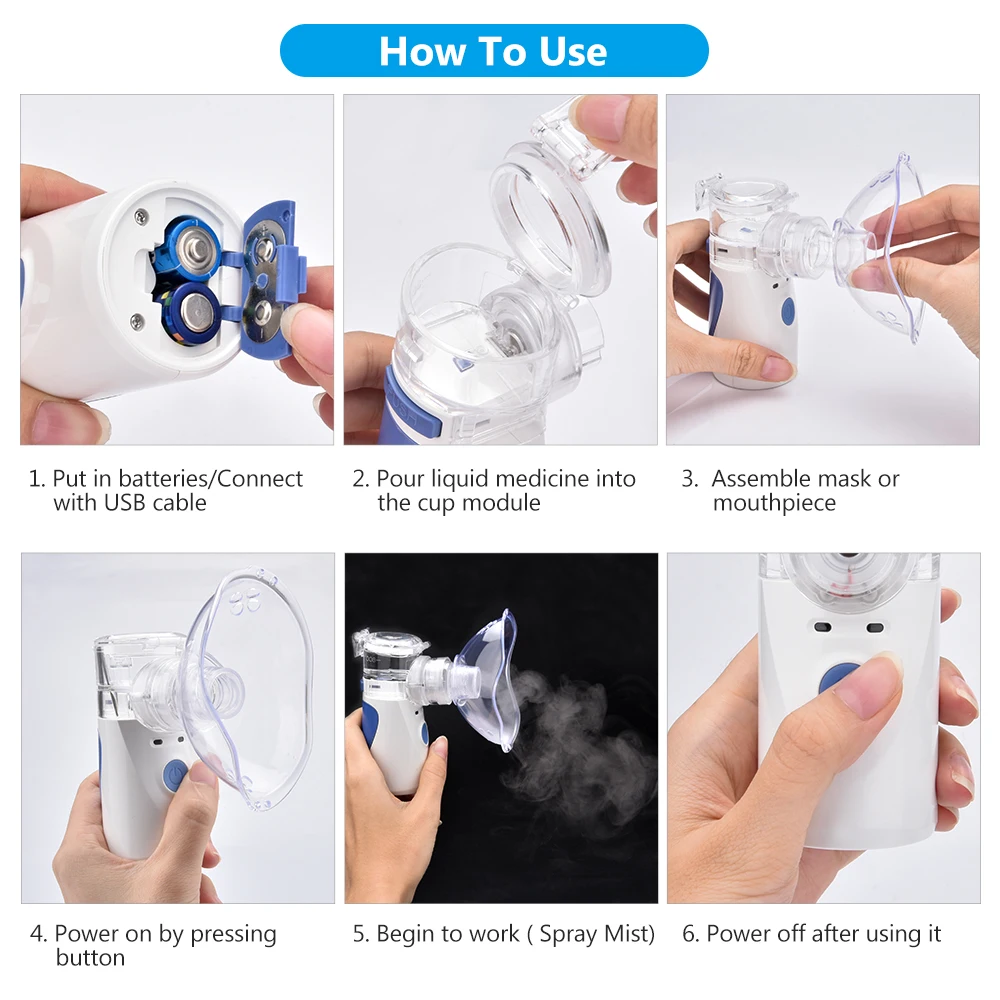 How To Use

1. Put in batteries/Connect with USB cable

2. Pour liquid medicine into the cup module

3. Assemble mask or mouthpiece

4. Power on by pressing button

5. Begin to work ( Spray Mist)

6. Power off after using it