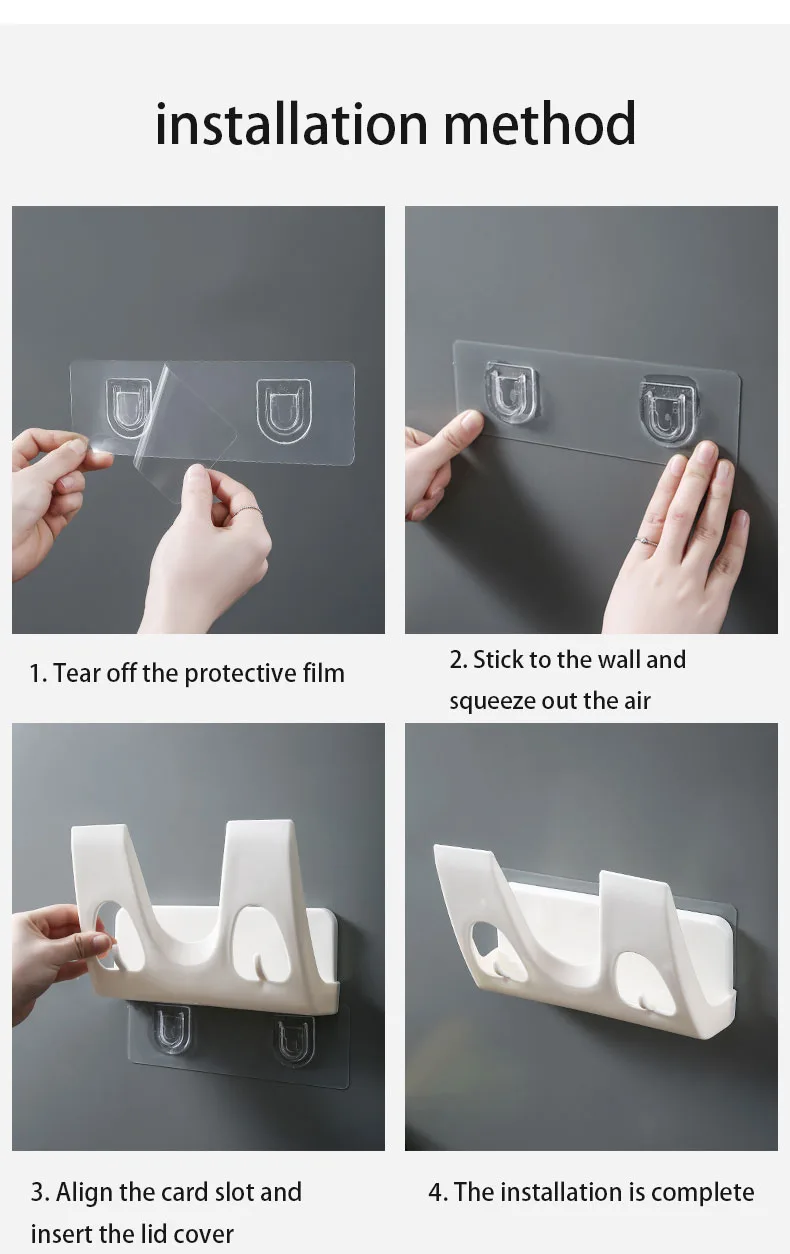 installation method

1. Tear off the protective film

2. Stick to the wall and squeeze out the air

3. Align the card slot and insert the lid cover

4. The installation is complete