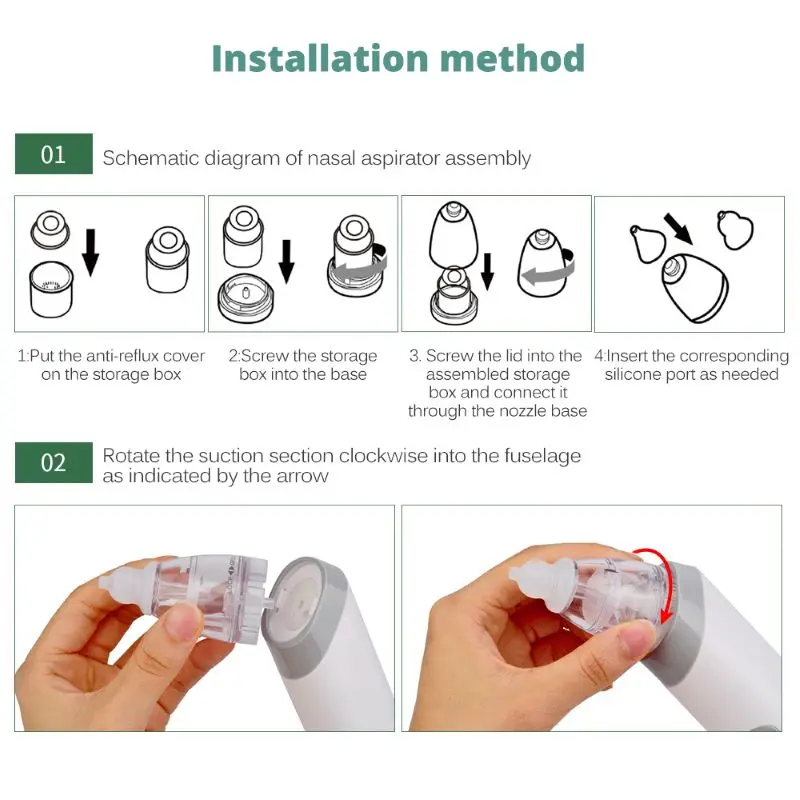 Installation method

01 Schematic diagram of nasal aspirator assembly

1:Put the anti-reflux cover on the storage box

2:Screw the storage box into the base

3. Screw the lid into the assembled storage box and connect it through the nozzle base

4:Insert the corresponding silicone port as needed

02 Rotate the suction section clockwise into the fuselage as indicated by the arrow