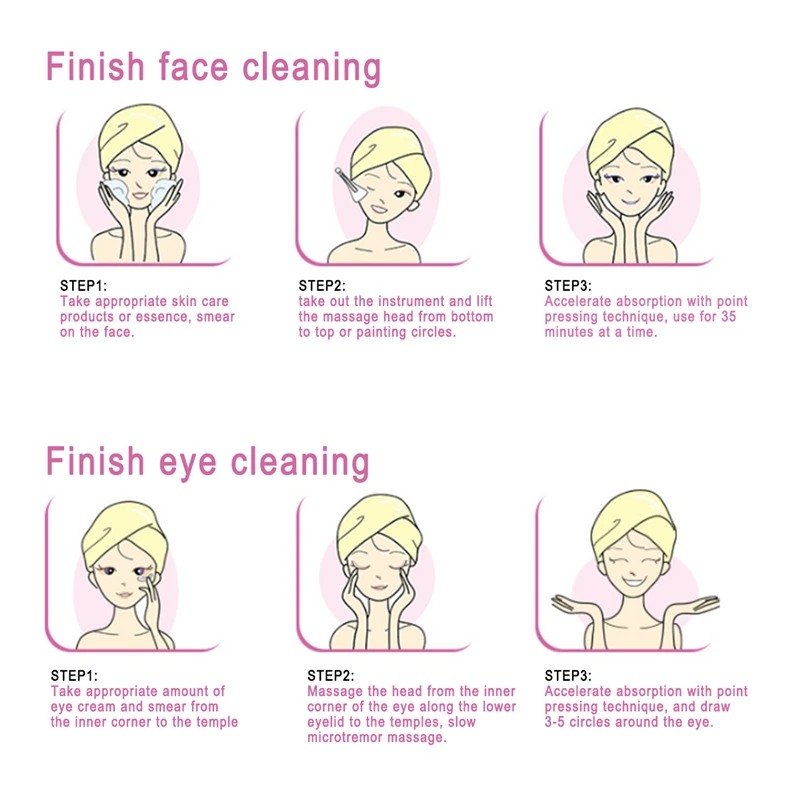 Finish face cleaning

STEP1:
Take appropriate skin care products or essence, smear on the face.

STEP2:
take out the instrument and lift the massage head from bottom to top or painting circles.

STEP3:
Accelerate absorption with point pressing technique, use for 35 minutes at a time.

Finish eye cleaning

STEP1:
Take appropriate amount of eye cream and smear from the inner corner to the temple

STEP2:
Massage the head from the inner corner of the eye along the lower eyelid to the temples, slow microtremor massage.

STEP3:
Accelerate absorption with point pressing technique, and draw 3-5 circles around the eye.