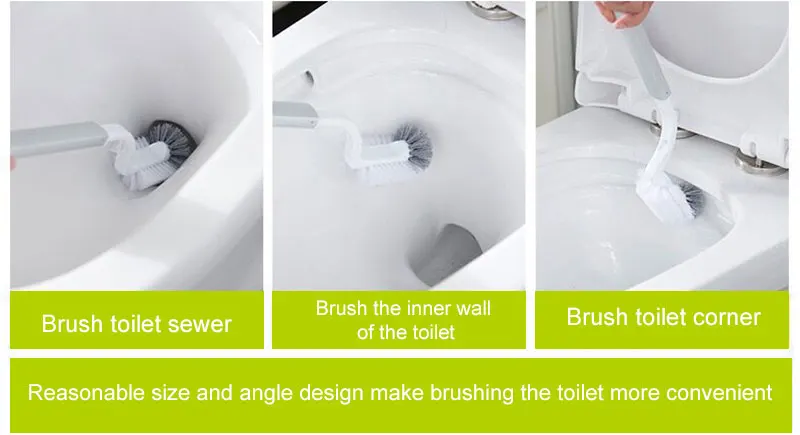 Brush toilet sewer

Brush the inner wall of the toilet

Brush toilet corner

Reasonable size and angle design make brushing the toilet more convenient