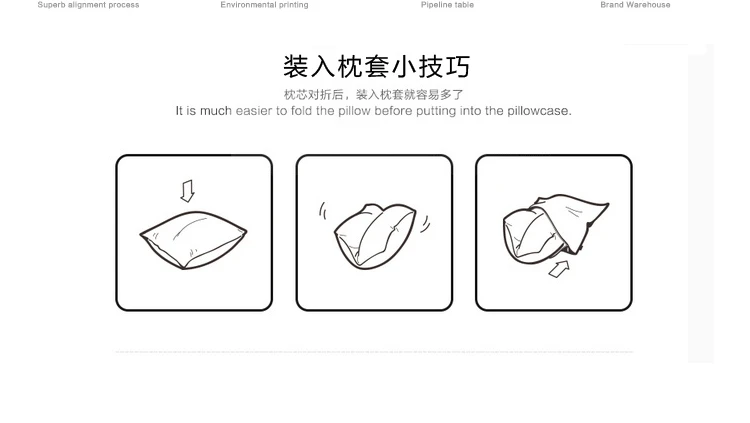 Superb alignment process Environmental printing Pipeline table Brand Warehouse

装入枕套小技巧

枕芯对折后，装入枕套就容易多了
It is much easier to fold the pillow before putting into the pillowcase.