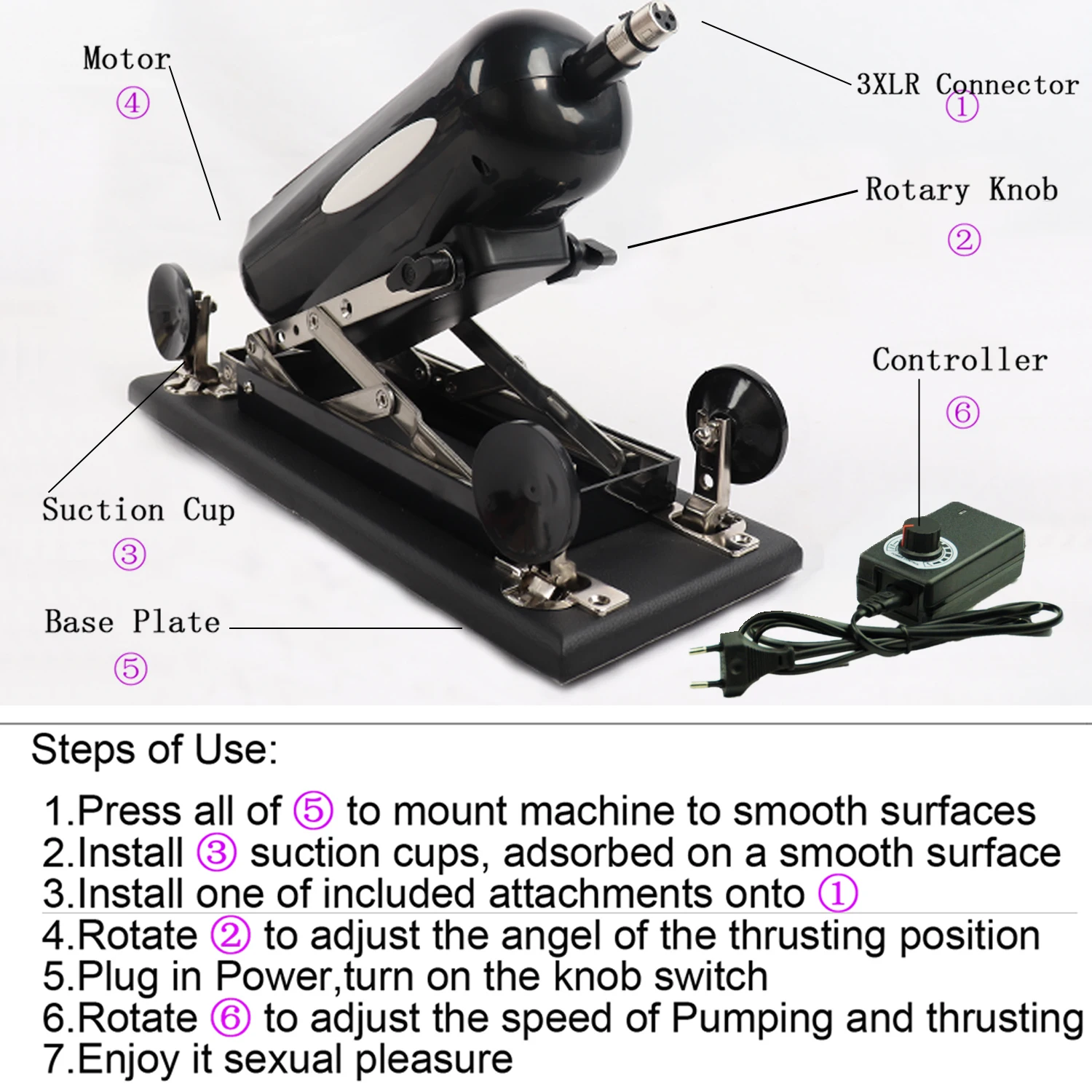 Motor
④

3XLR Connector
①

Rotary Knob
②

Controller
⑥

Suction Cup
③

Base Plate
⑤

Steps of Use:

1.Press all of ⑤ to mount machine to smooth surfaces
2.Install ③ suction cups, adsorbed on a smooth surface
3.Install one of included attachments onto ①
4.Rotate ② to adjust the angel of the thrusting position
5.Plug in Power,turn on the knob switch
6.Rotate ⑥ to adjust the speed of Pumping and thrusting
7.Enjoy it sexual pleasure