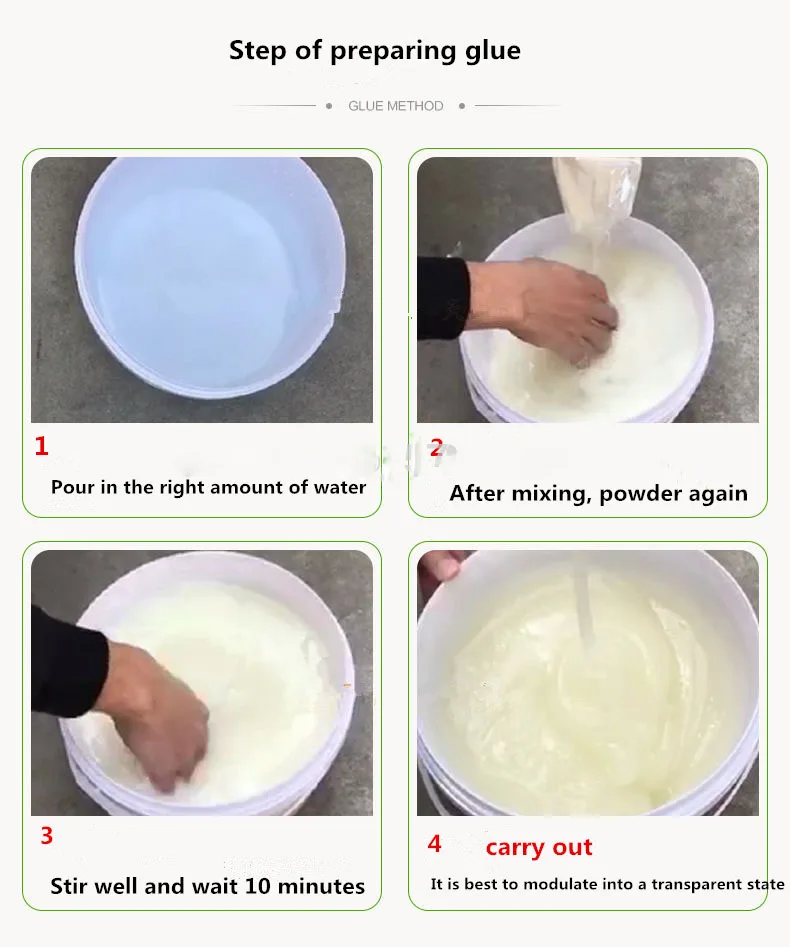 Step of preparing glue

GLUE METHOD

1

Pour in the right amount of water

2

After mixing, powder again

3

Stir well and wait 10 minutes

4 carry out

It is best to modulate into a transparent state