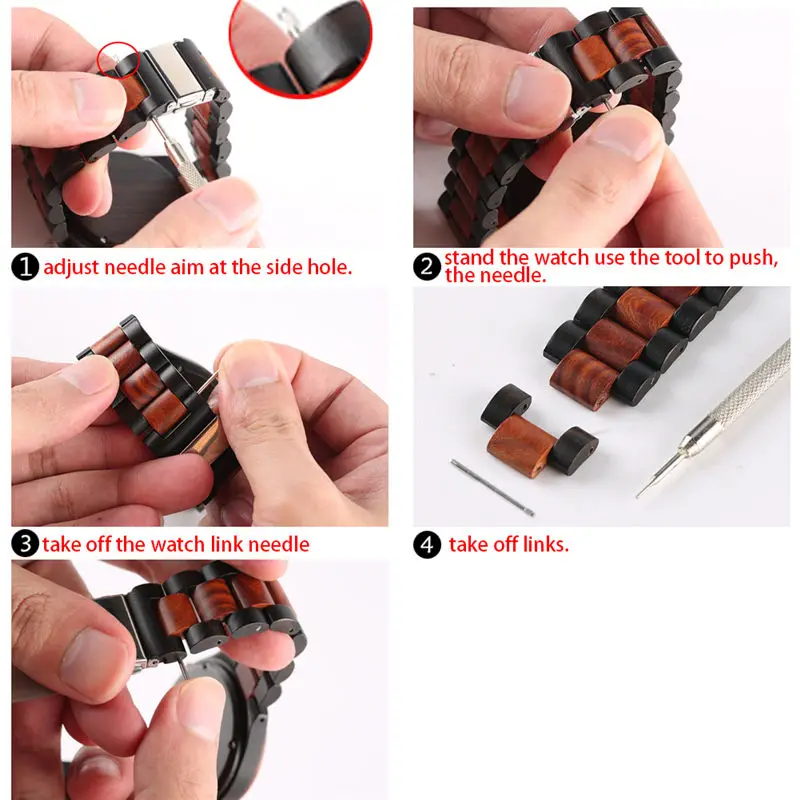 1 adjust needle aim at the side hole.

2 stand the watch use the tool to push, the needle.

3 take off the watch link needle

4 take off links.