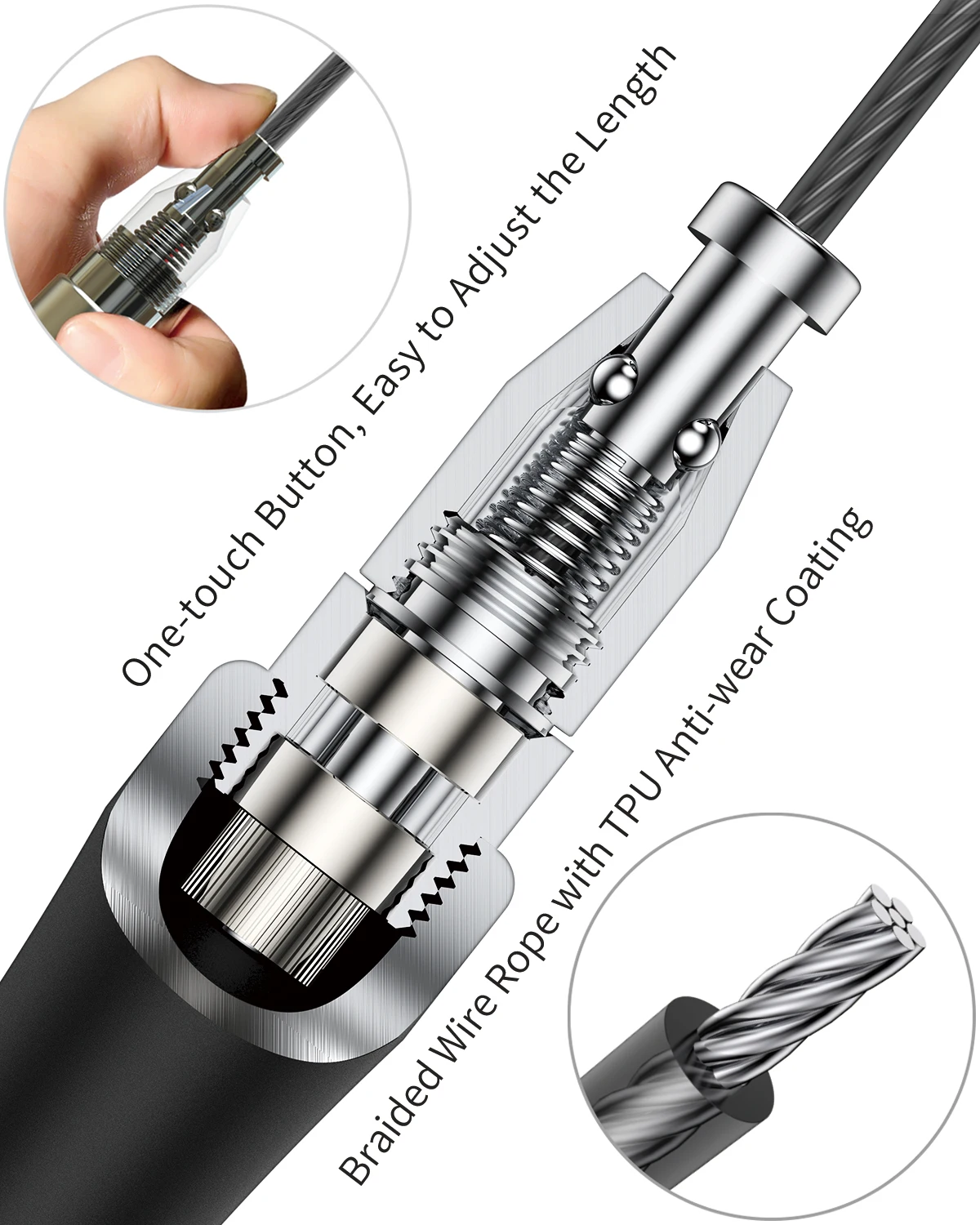 One-touch Button, Easy to Adjust the Length

Braided Wire Rope with TPU Anti-wear Coating