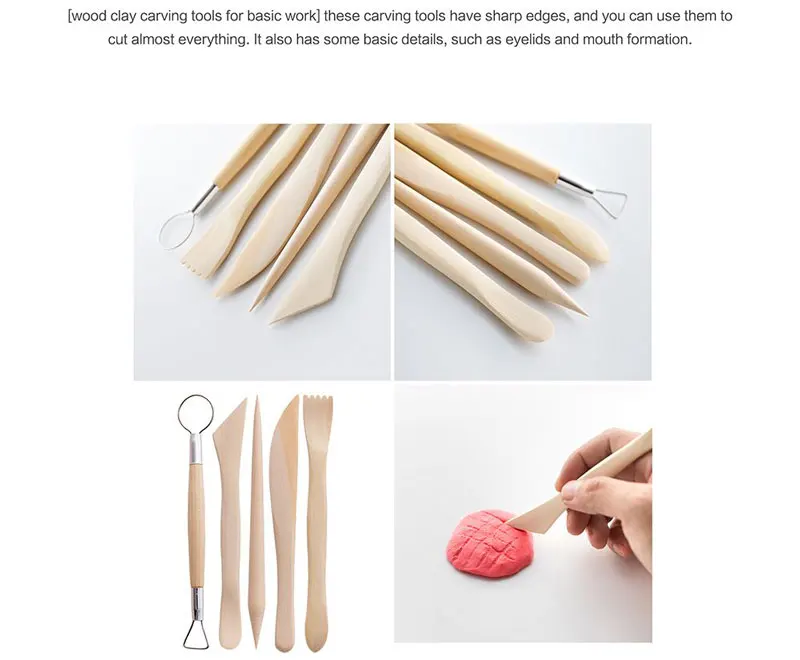 [wood clay carving tools for basic work] these carving tools have sharp edges, and you can use them to cut almost everything. It also has some basic details, such as eyelids and mouth formation.