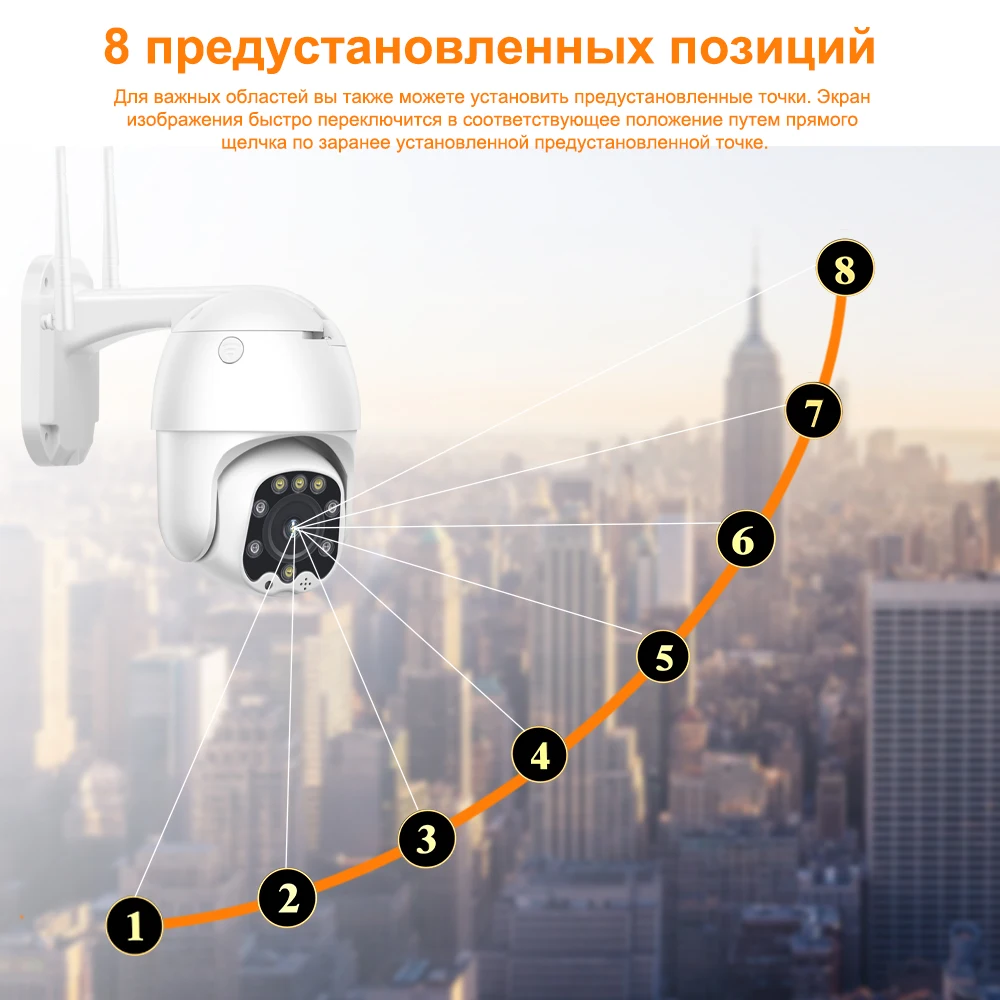 8 предустановленных позиций

Для важных областей вы также можете установить предустановленные точки. Экран изображения быстро переключится в соответствующее положение путем прямого щелчка по заранее установленной предустановленной точке.

8
7
6
5
4
3
2
1