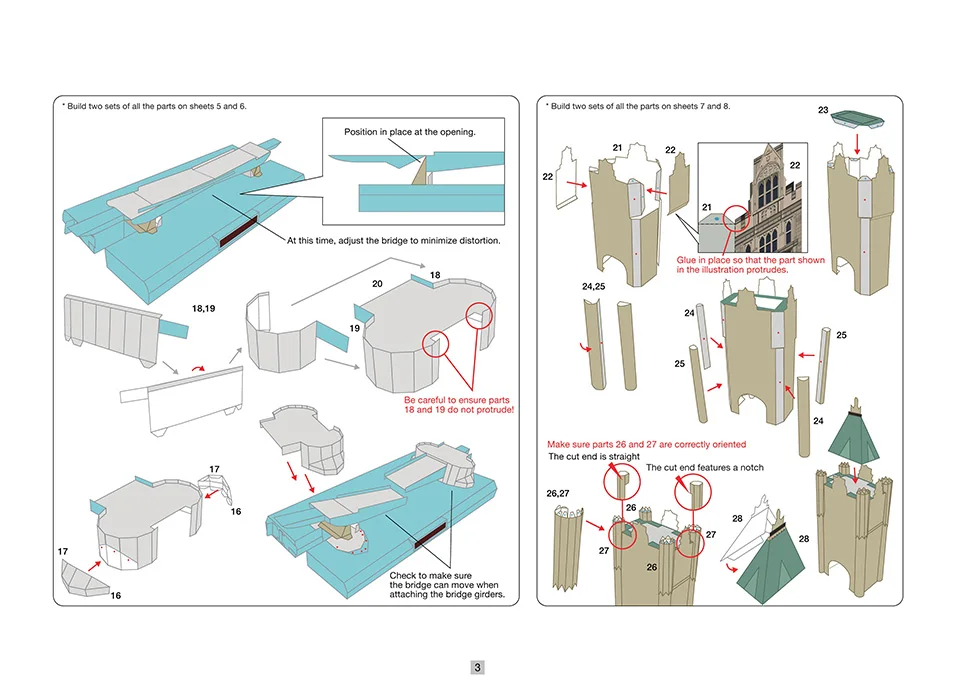 * Build two sets of all the parts on sheets 5 and 6.

Position in place at the opening.

At this time, adjust the bridge to minimize distortion.

18,19

20

18

19

Be careful to ensure parts 18 and 19 do not protrude!

17

16

17

16

Check to make sure the bridge can move when attaching the bridge girders.

* Build two sets of all the parts on sheets 7 and 8.

23

22

21

22

22

21

Glue in place so that the part shown in the illustration protrudes.

24,25

24

25

25

24

Make sure parts 26 and 27 are correctly oriented

The cut end is straight

The cut end features a notch

26,27

26

27

27

26

28

28

3