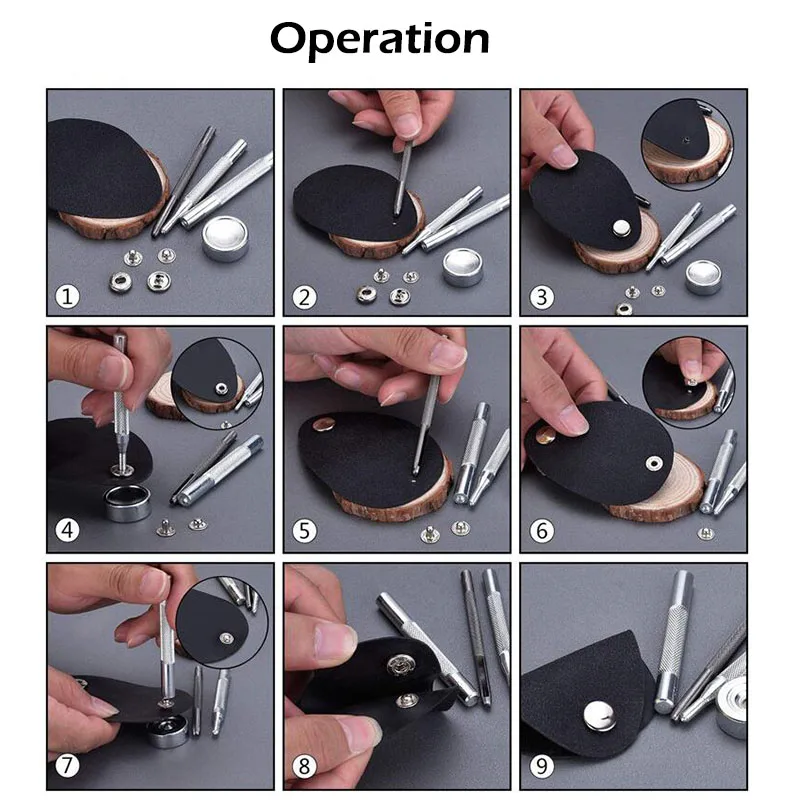 Operation

1

2

3

4

5

6

7

8

9