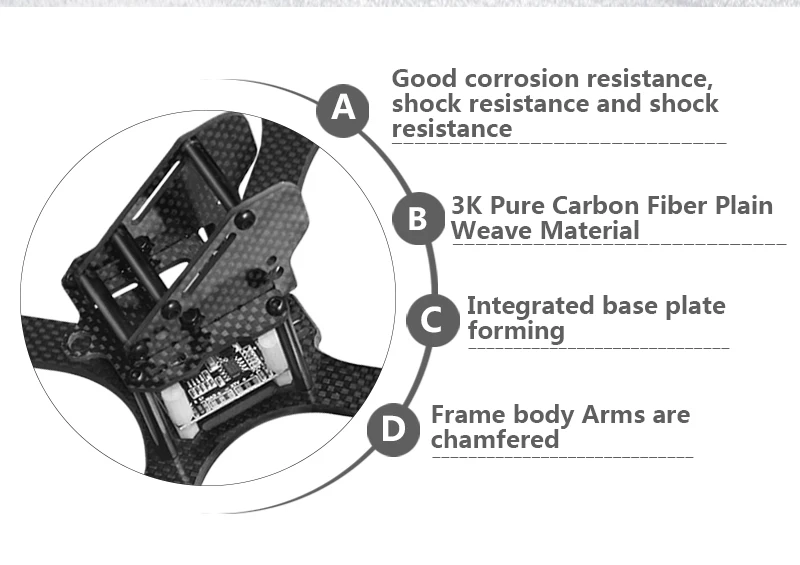 A
Good corrosion resistance, shock resistance and shock resistance

B
3K Pure Carbon Fiber Plain Weave Material

C
Integrated base plate forming

D
Frame body Arms are chamfered