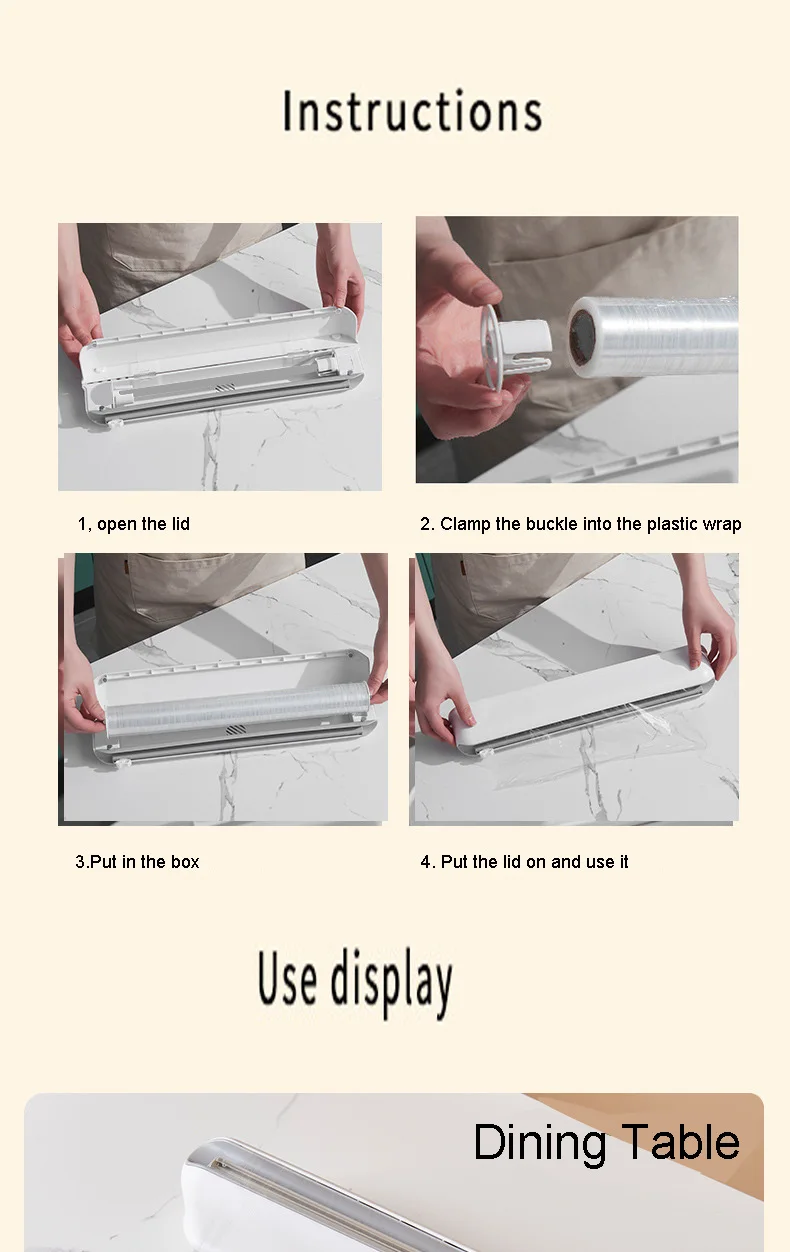 Instructions

1, open the lid

2. Clamp the buckle into the plastic wrap

3.Put in the box

4. Put the lid on and use it

Use display

Dining Table