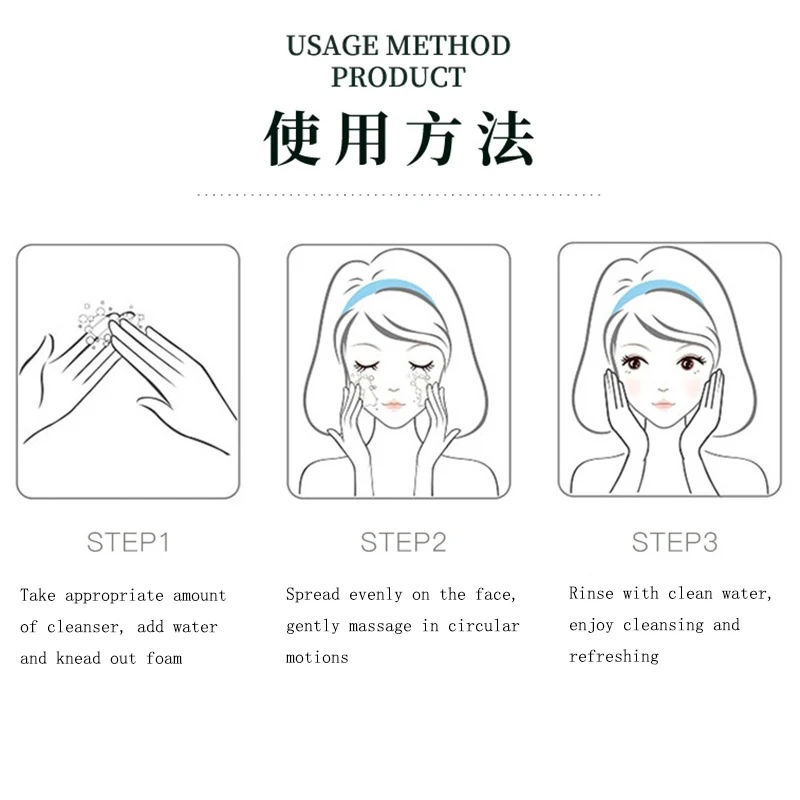 USAGE METHOD
PRODUCT
使用方法

STEP1

Take appropriate amount of cleanser, add water and knead out foam

STEP2

Spread evenly on the face, gently massage in circular motions

STEP3

Rinse with clean water, enjoy cleansing and refreshing