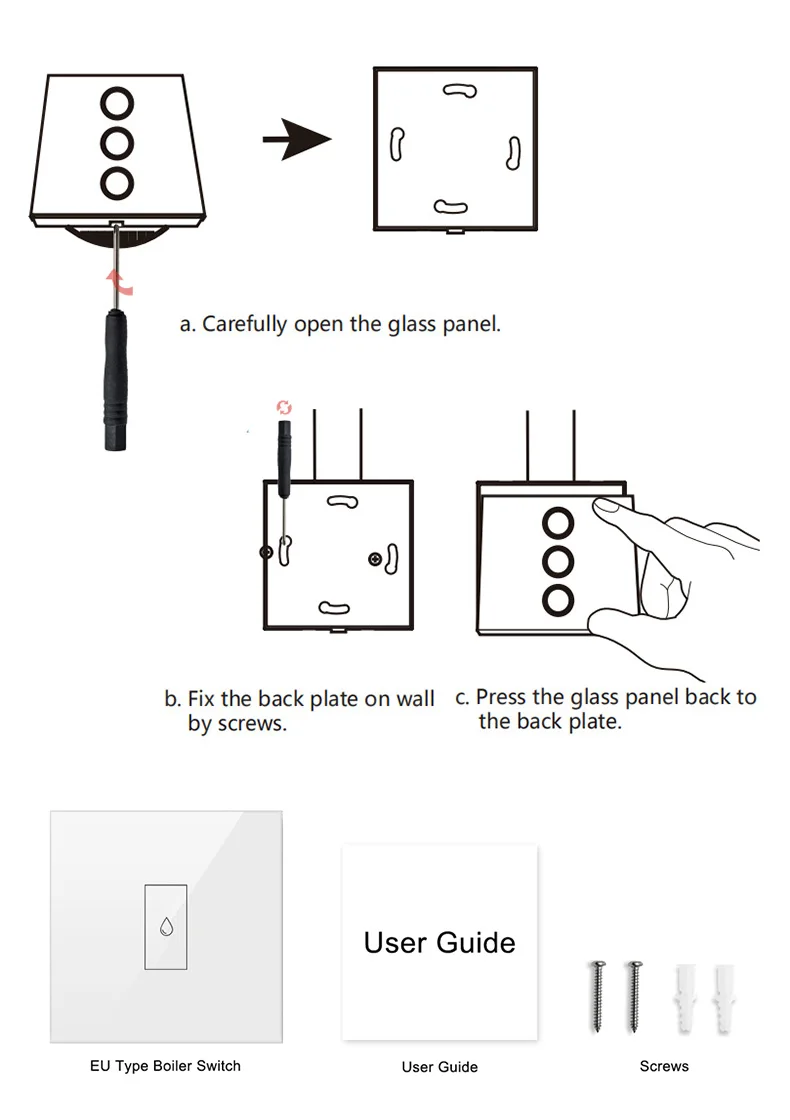 a. Carefully open the glass panel.

b. Fix the back plate on wall by screws.

c. Press the glass panel back to the back plate.

User Guide

EU Type Boiler Switch

User Guide

Screws