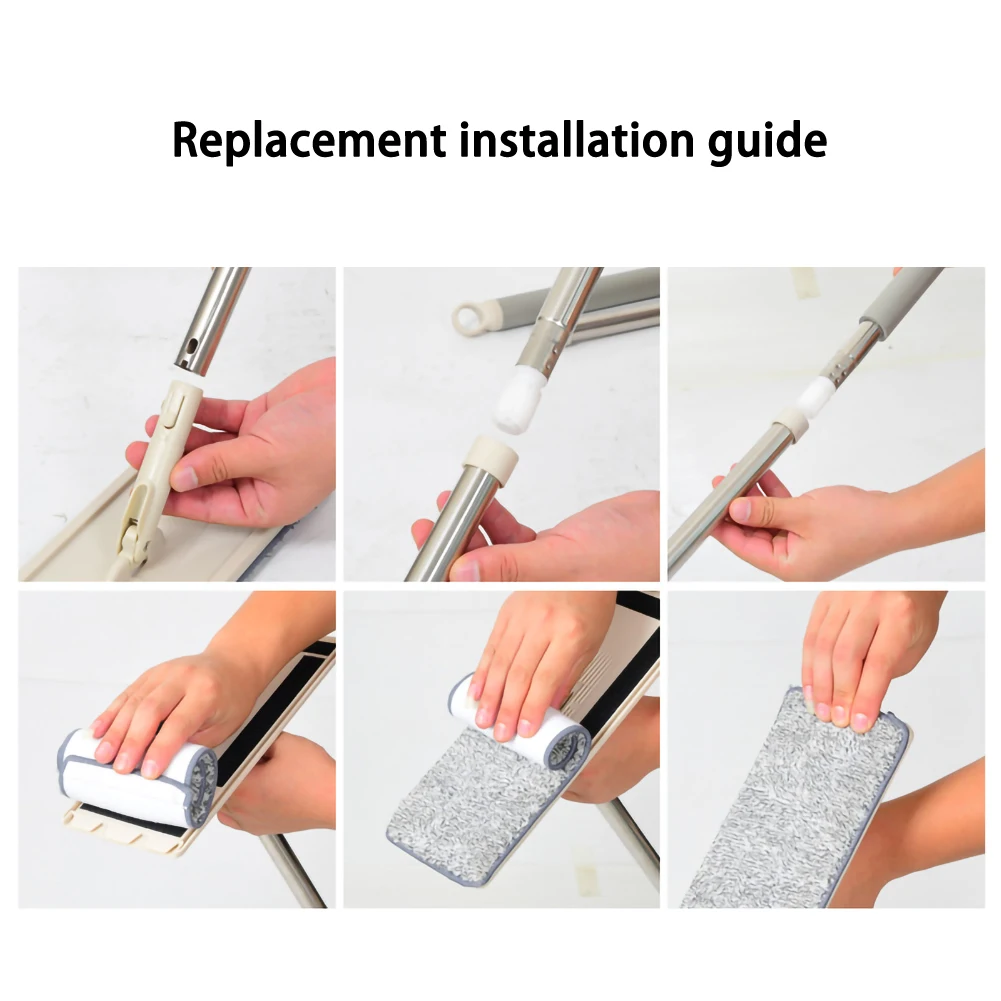 Replacement installation guide