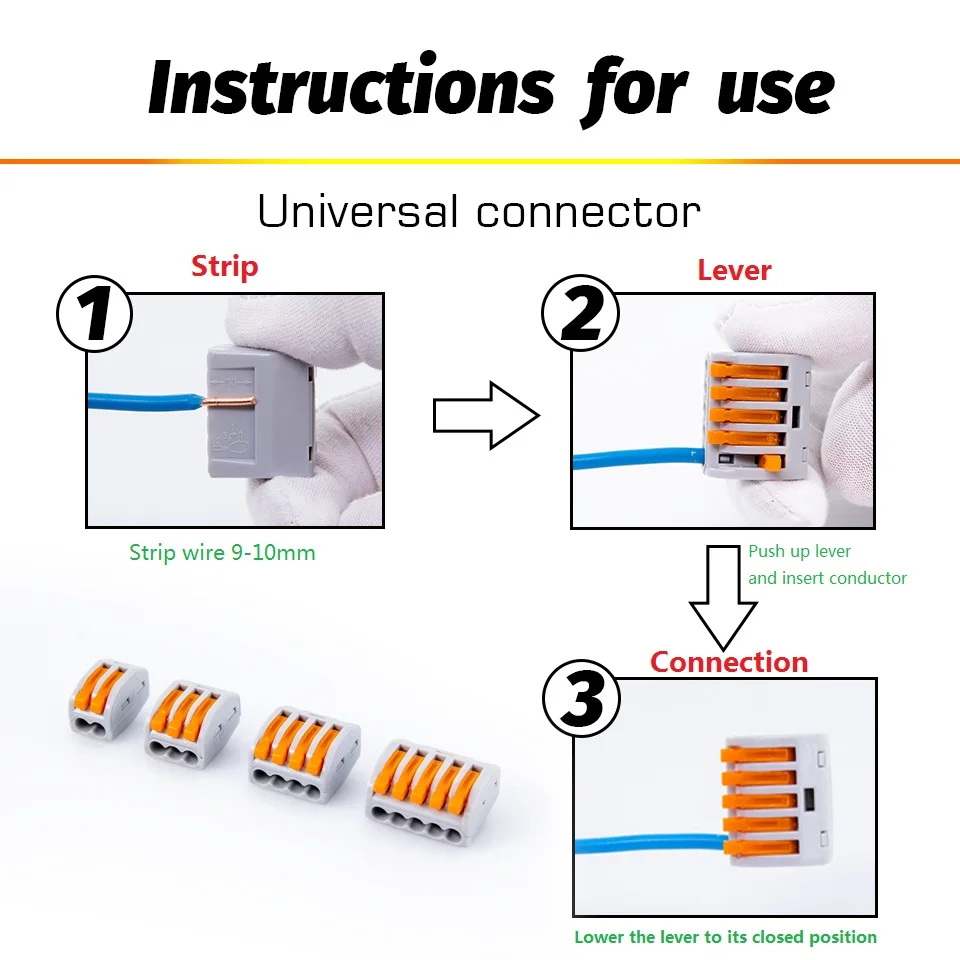 Instructions for use

Universal connector

Strip

1

Strip wire 9-10mm

Lever

2

Push up lever and insert conductor

Connection

3

Lower the lever to its closed position