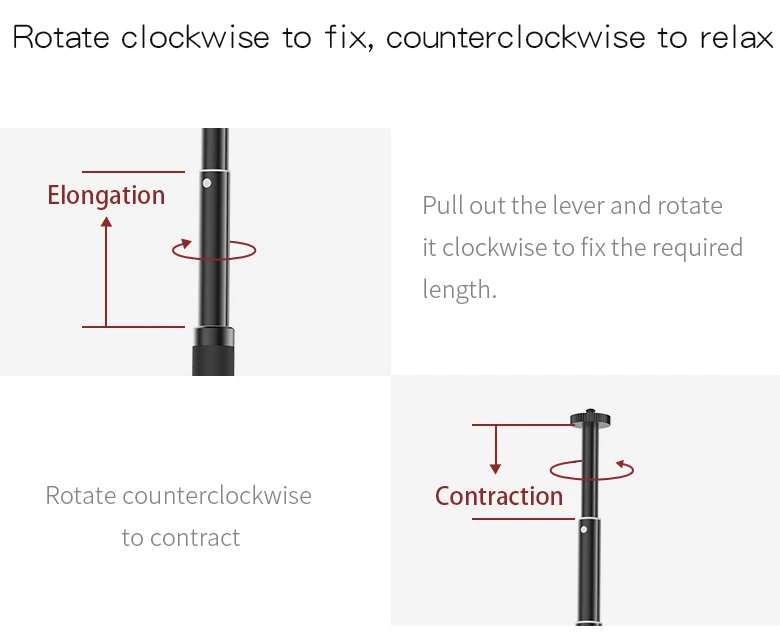 Rotate clockwise to fix, counterclockwise to relax

Elongation

Pull out the lever and rotate it clockwise to fix the required length.

Rotate counterclockwise to contract

Contraction