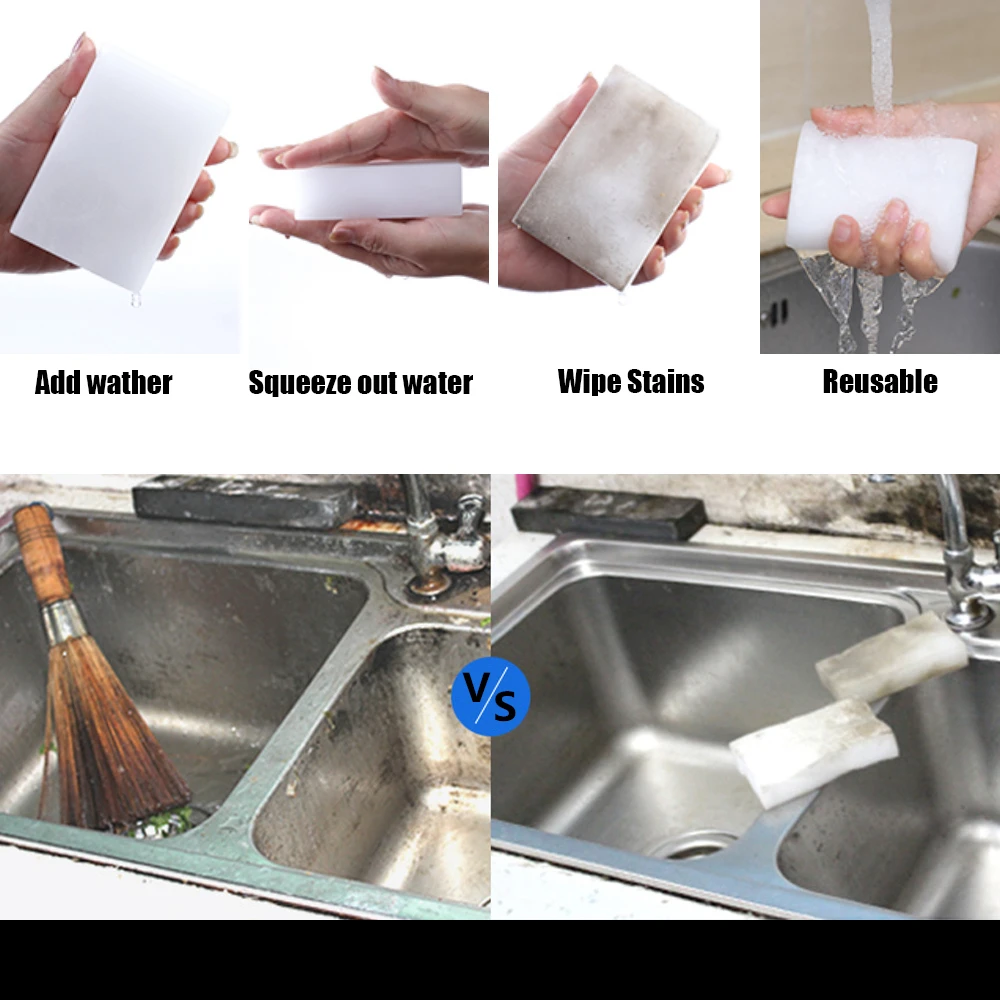 Add wather

Squeeze out water

Wipe Stains

Reusable

V/S