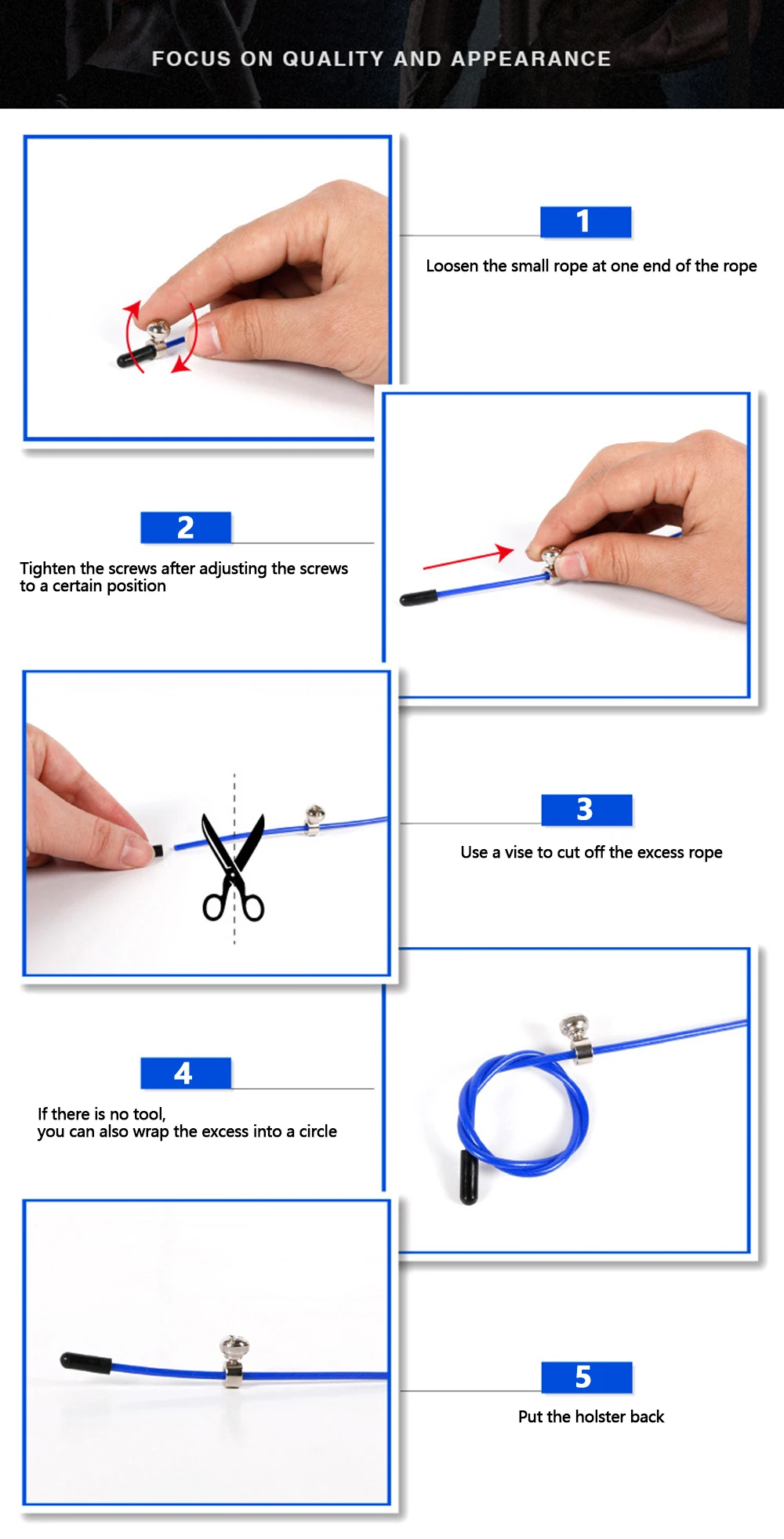 FOCUS ON QUALITY AND APPEARANCE

1

Loosen the small rope at one end of the rope

2

Tighten the screws after adjusting the screws to a certain position

3

Use a vise to cut off the excess rope

4

If there is no tool,
you can also wrap the excess into a circle

5

Put the holster back