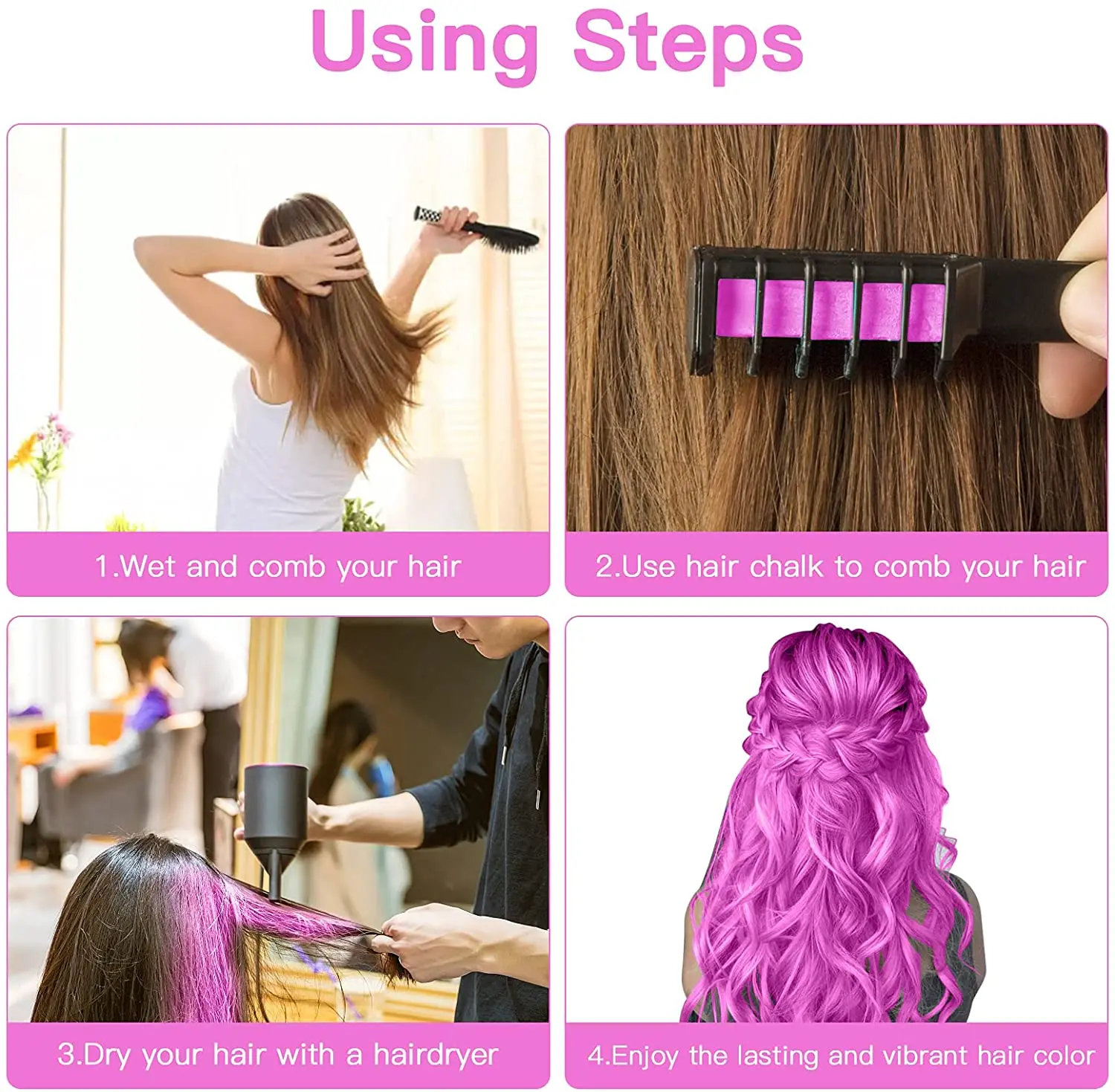 Using Steps

1.Wet and comb your hair

2.Use hair chalk to comb your hair

3.Dry your hair with a hairdryer

4.Enjoy the lasting and vibrant hair color