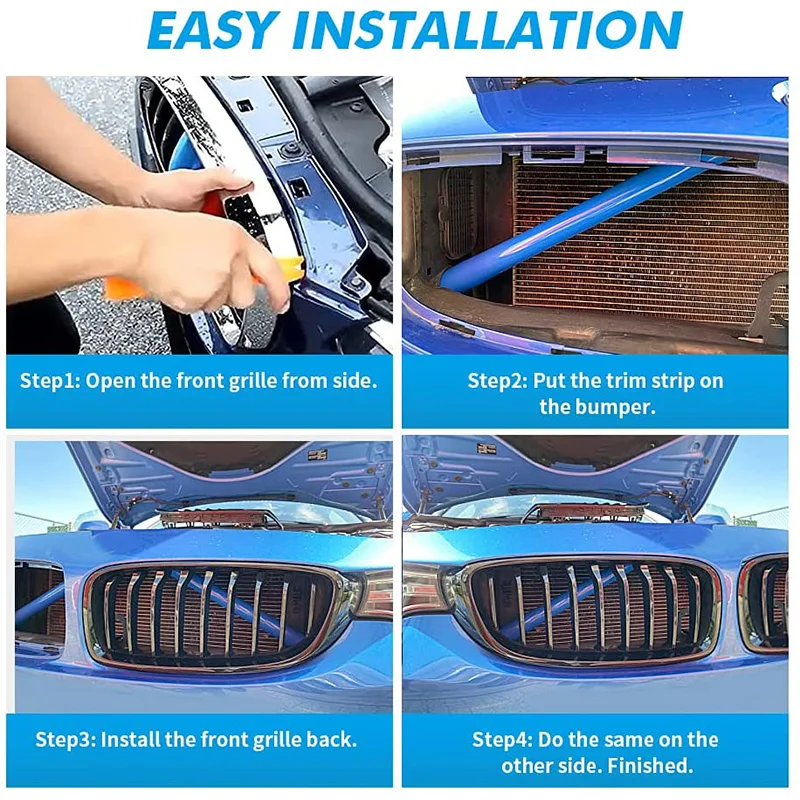 EASY INSTALLATION

Step1: Open the front grille from side.

Step2: Put the trim strip on the bumper.

Step3: Install the front grille back.

Step4: Do the same on the other side. Finished.